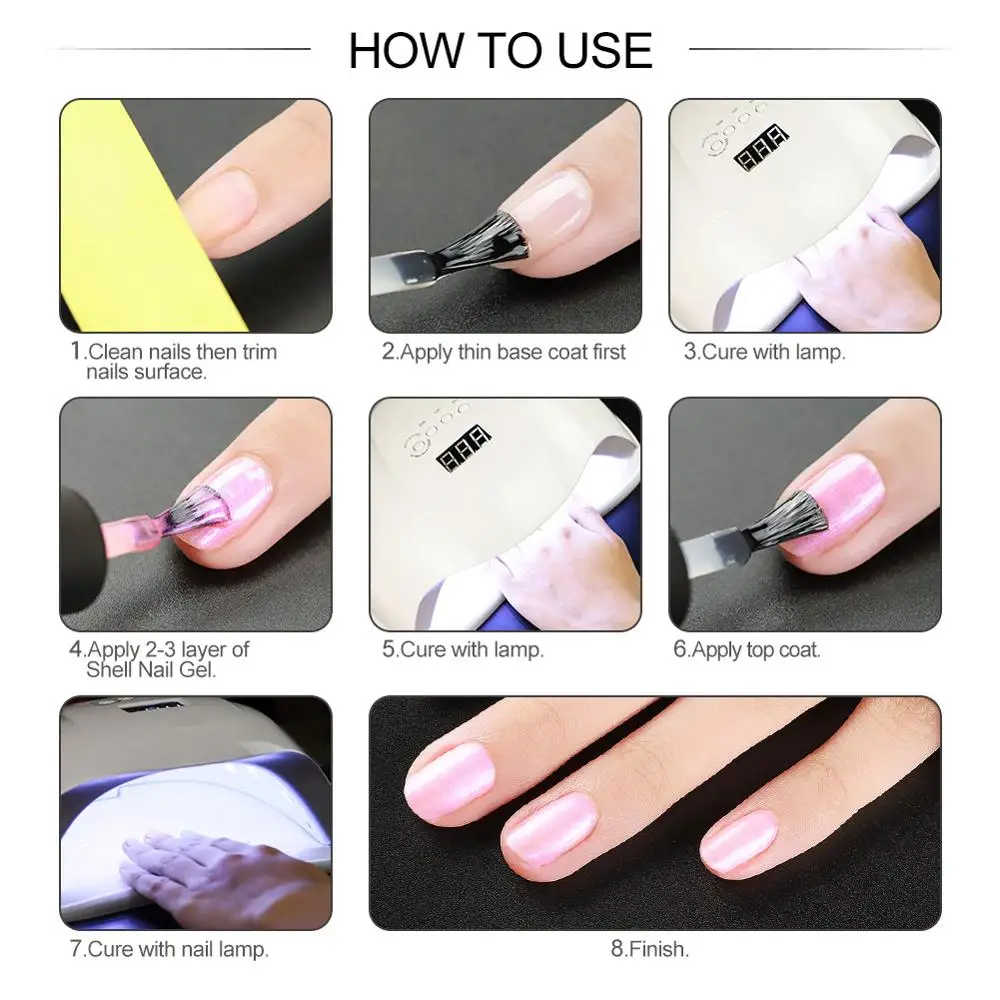 HOW TO USE

1.Clean nails then trim nails surface.

2.Apply thin base coat first

3.Cure with lamp.

4.Apply 2-3 layer of Shell Nail Gel.

5.Cure with lamp.

6.Apply top coat.

7.Cure with nail lamp.

8.Finish.