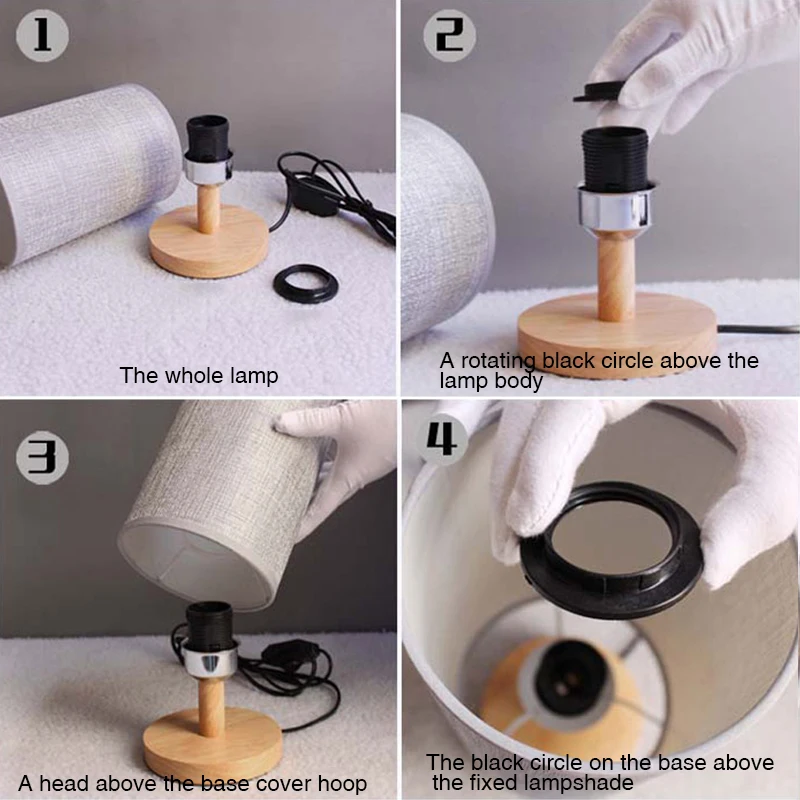 1

The whole lamp

2

A rotating black circle above the lamp body

3

A head above the base cover hoop

4

The black circle on the base above the fixed lampshade