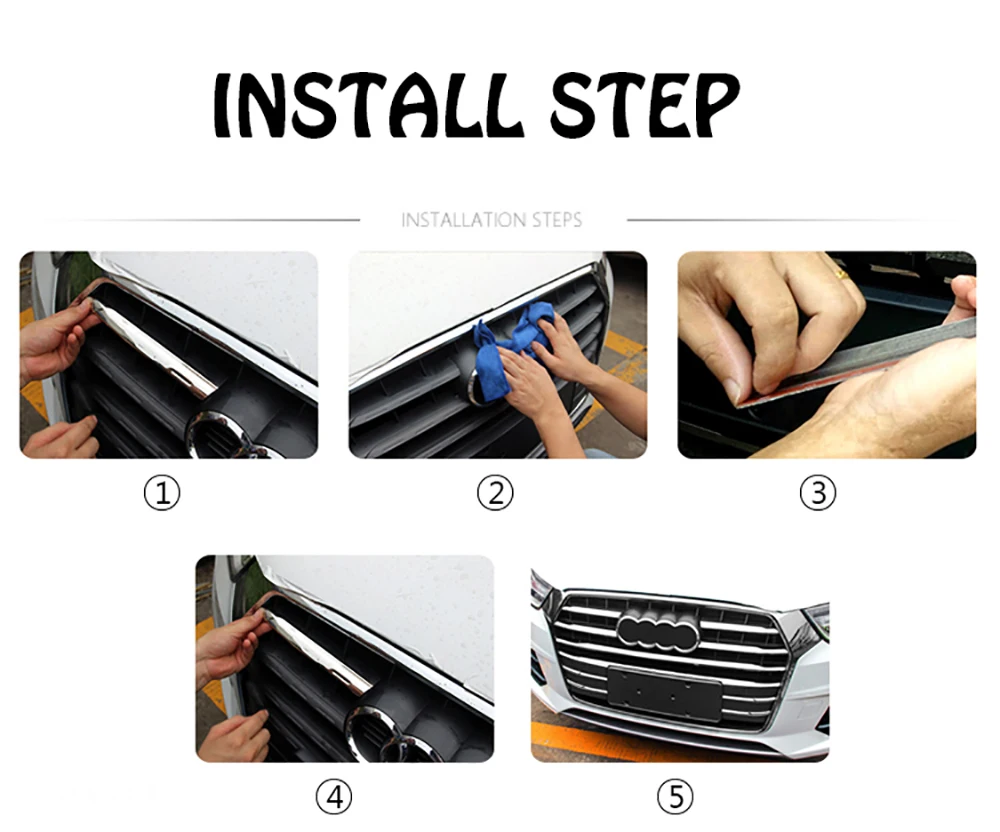 INSTALL STEP

INSTALLATION STEPS

①

②

③

④

⑤