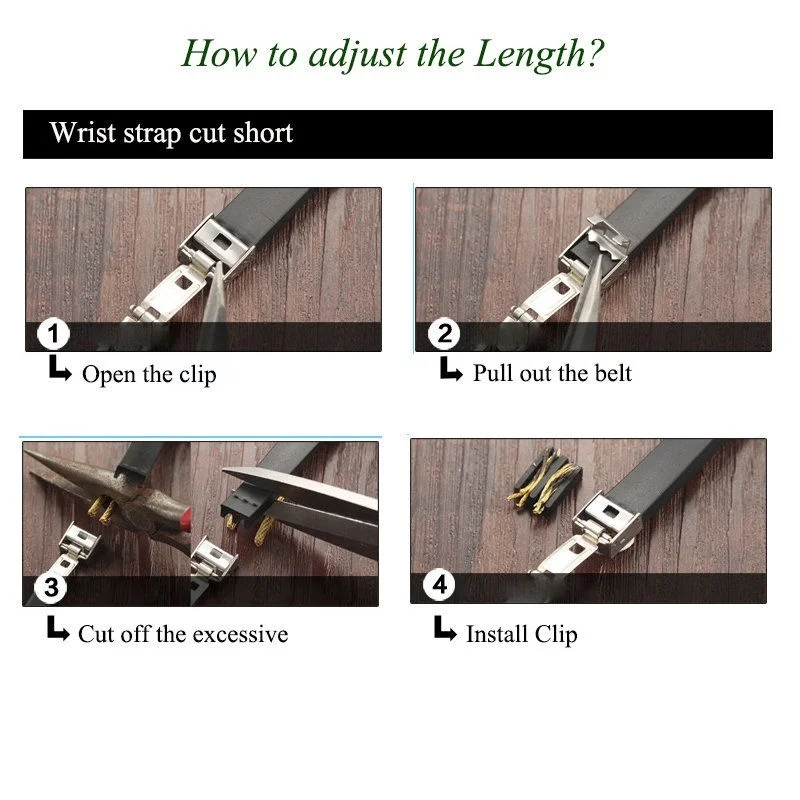 How to adjust the Length?

Wrist strap cut short

1

Open the clip

2

Pull out the belt

3

Cut off the excessive

4

Install Clip