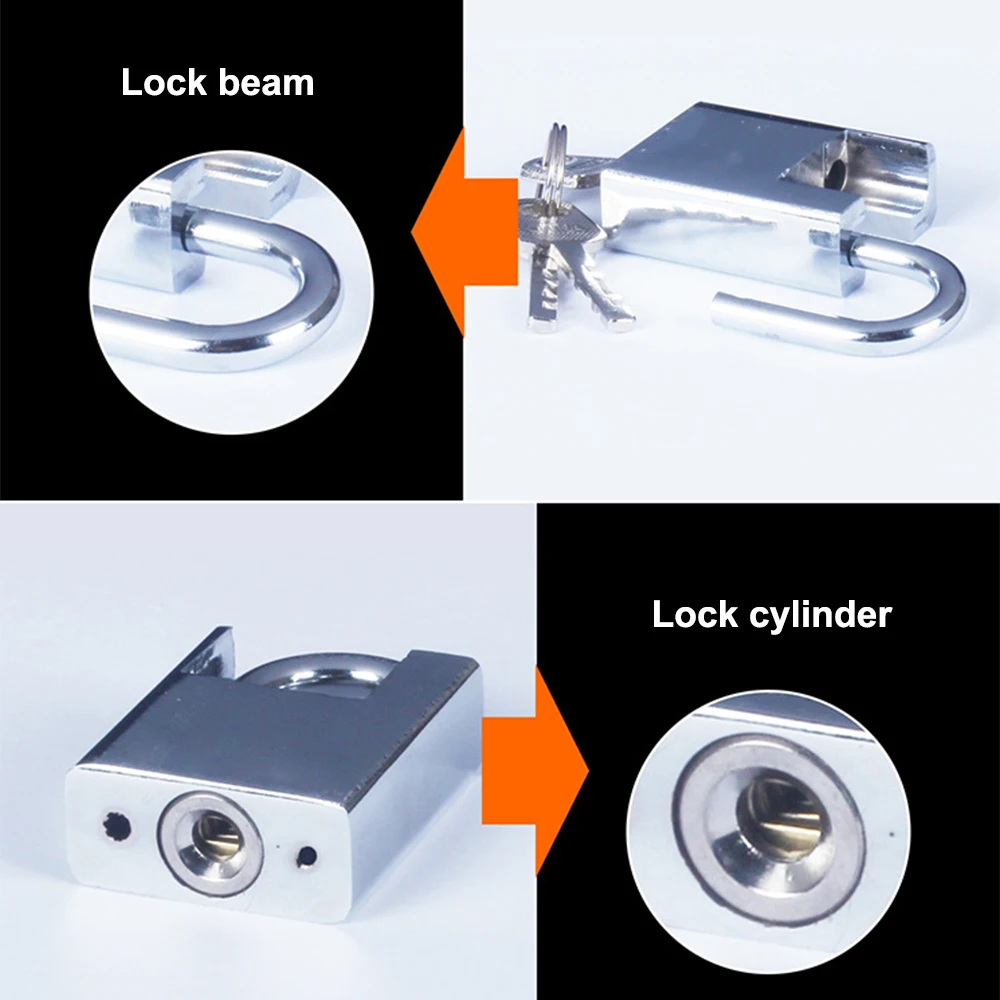 Lock beam

Lock cylinder