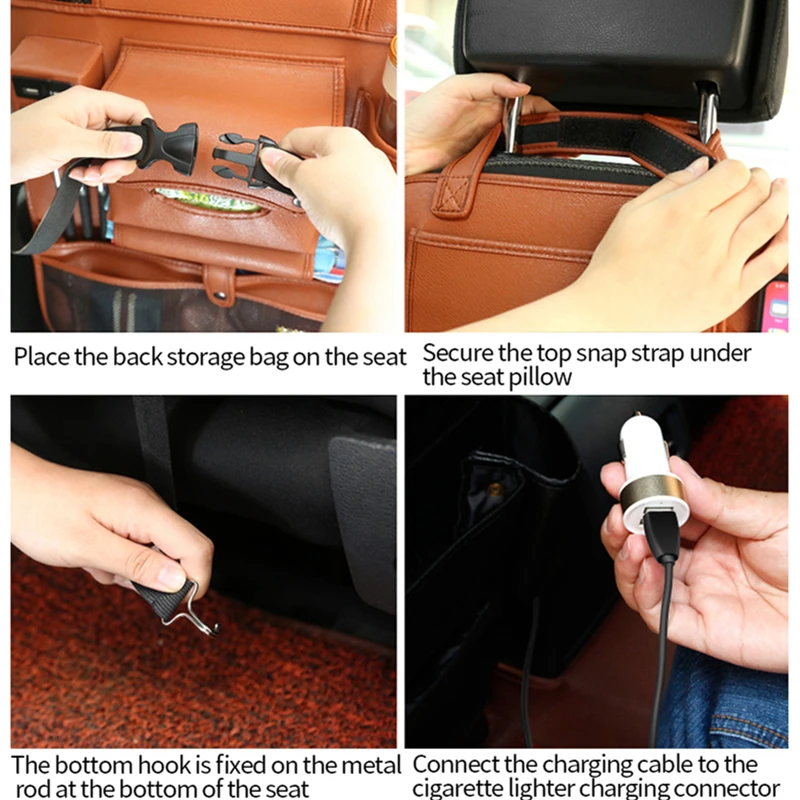 Place the back storage bag on the seat

Secure the top snap strap under the seat pillow

The bottom hook is fixed on the metal rod at the bottom of the seat

Connect the charging cable to the cigarette lighter charging connector