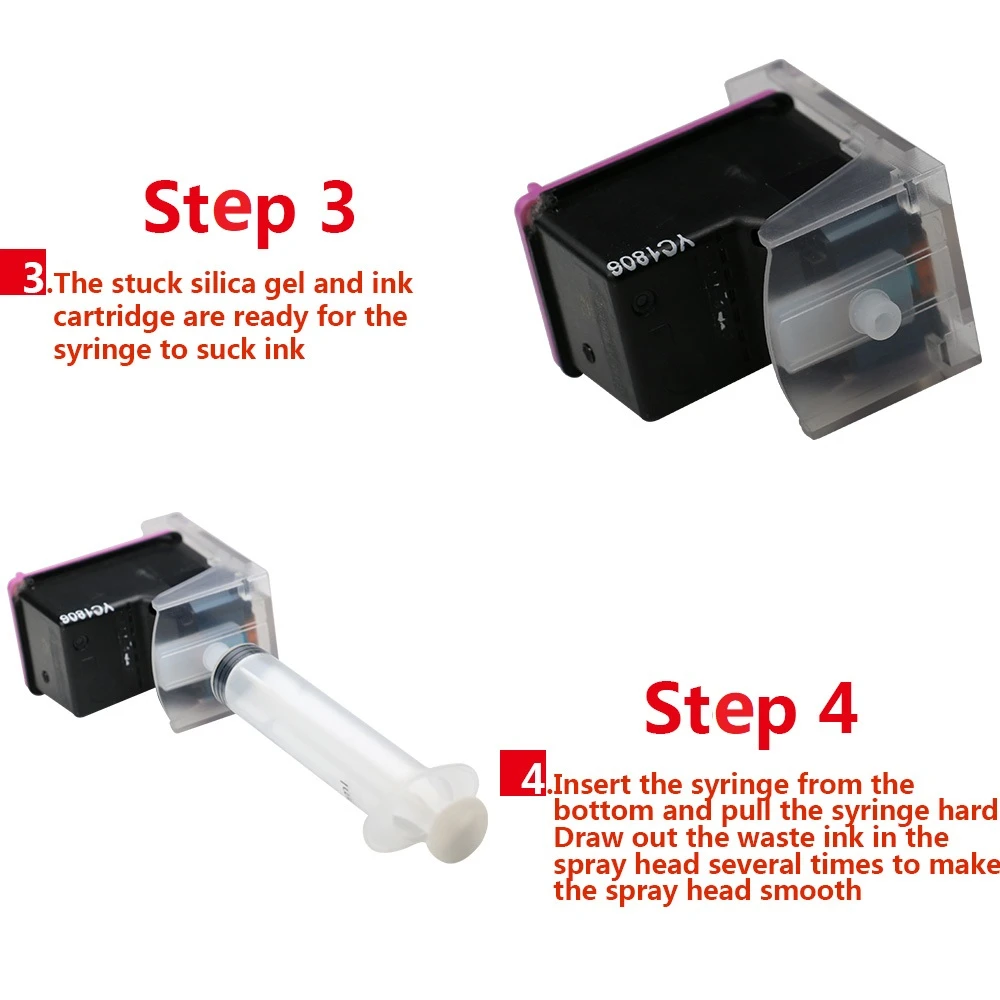 Step 3

3.The stuck silica gel and ink cartridge are ready for the syringe to suck ink

YC1806

YC1806

Step 4

4.Insert the syringe from the bottom and pull the syringe hard Draw out the waste ink in the spray head several times to make the spray head smooth