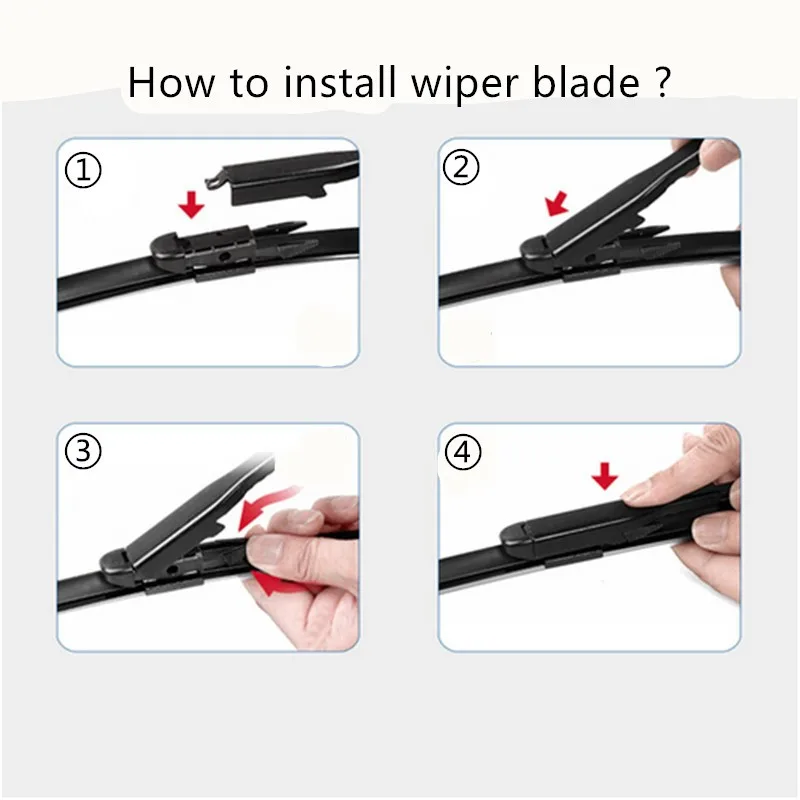 How to install wiper blade ?

①

②

③

④