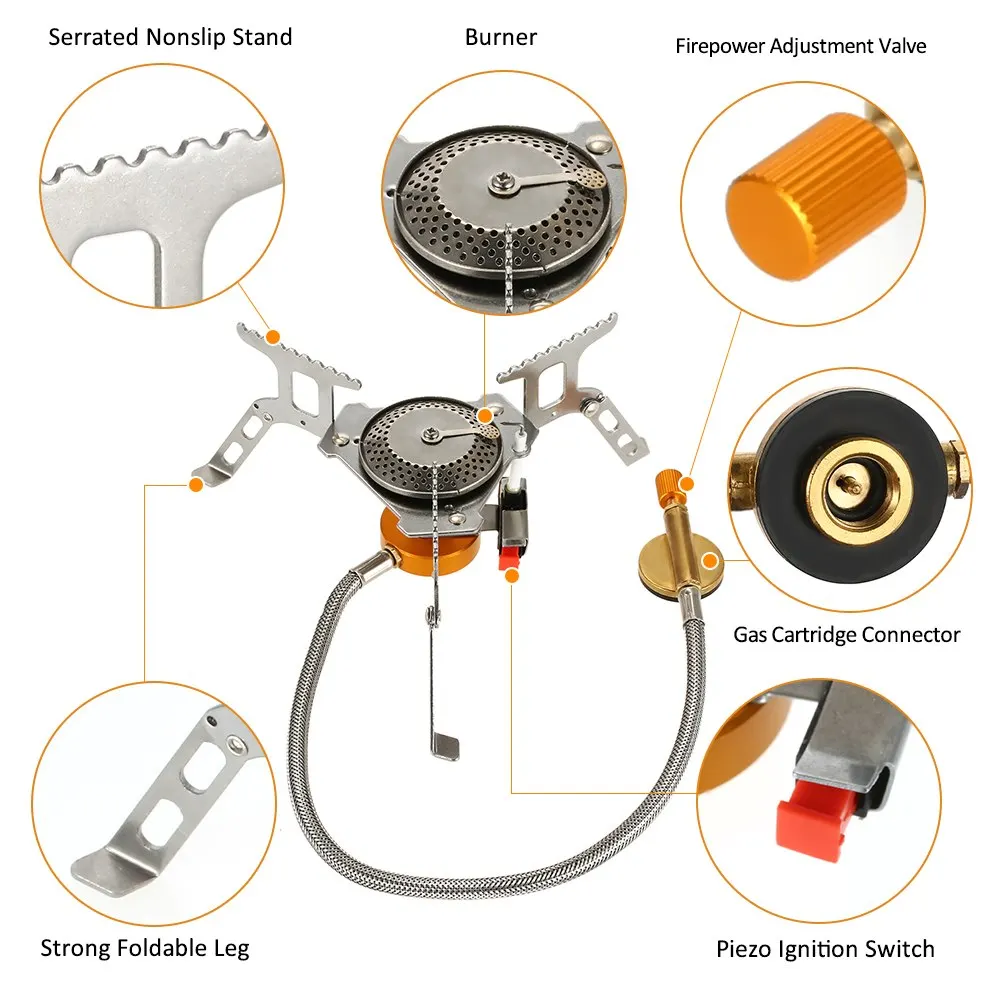 Serrated Nonslip Stand

Burner

Firepower Adjustment Valve

Gas Cartridge Connector

Strong Foldable Leg

Piezo Ignition Switch