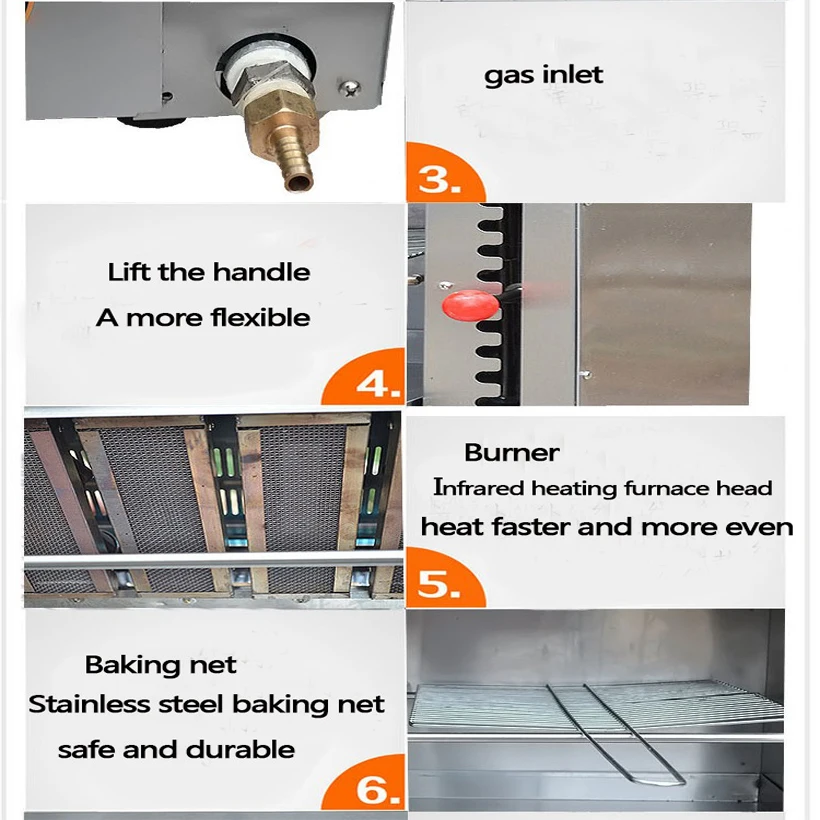 gas inlet

3.

Lift the handle

A more flexible

4.

Burner

Infrared heating furnace head

heat faster and more even

5.

Baking net

Stainless steel baking net

safe and durable

6.