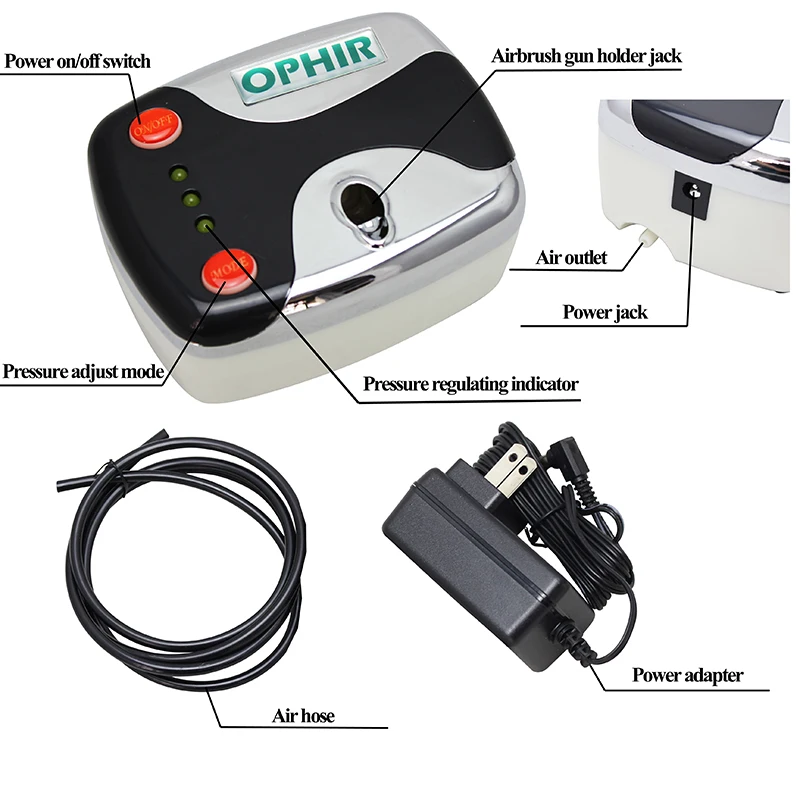 Power on/off switch

OPHIR

Airbrush gun holder jack

ON/OFF

MODE

Air outlet

Power jack

Pressure adjust mode

Pressure regulating indicator

Air hose

Power adapter