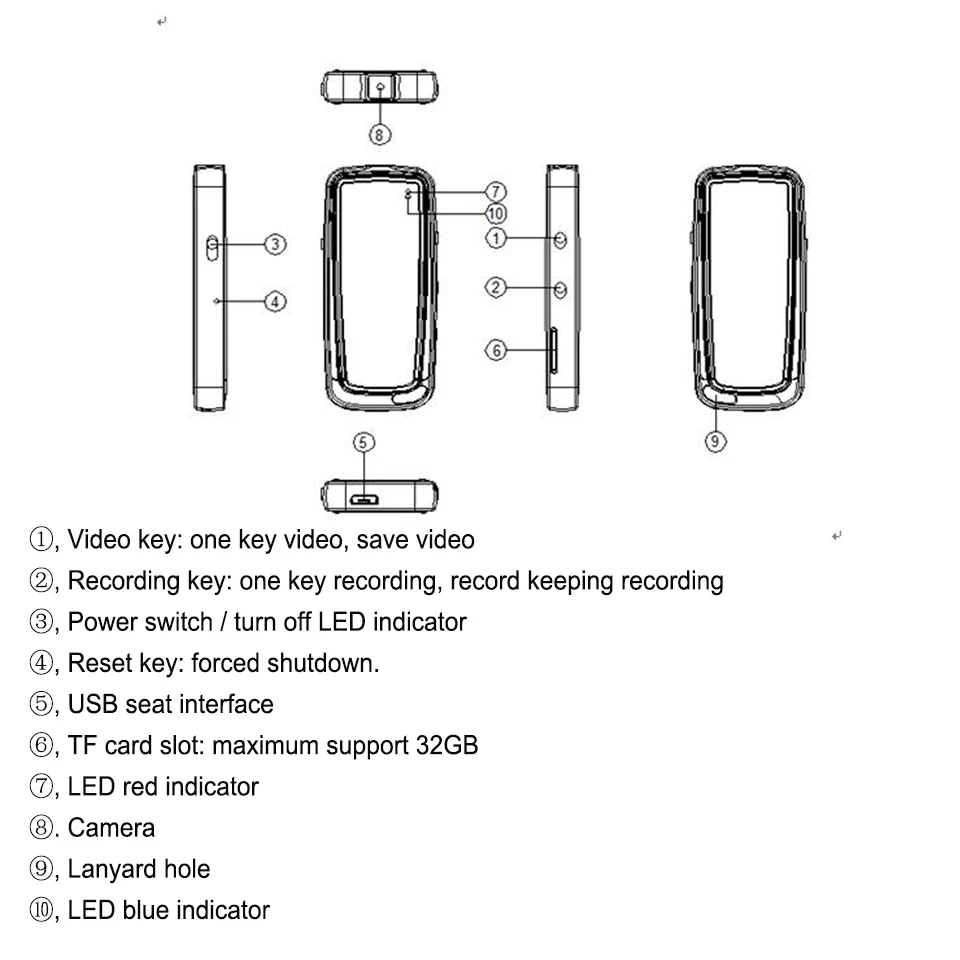 ⑧

③

④

⑦
⑩
①

②

⑥

⑤

⑨

①, Video key: one key video, save video

②, Recording key: one key recording, record keeping recording

③, Power switch / turn off LED indicator

④, Reset key: forced shutdown.

⑤, USB seat interface

⑥, TF card slot: maximum support 32GB

⑦, LED red indicator

⑧. Camera

⑨, Lanyard hole

⑩, LED blue indicator