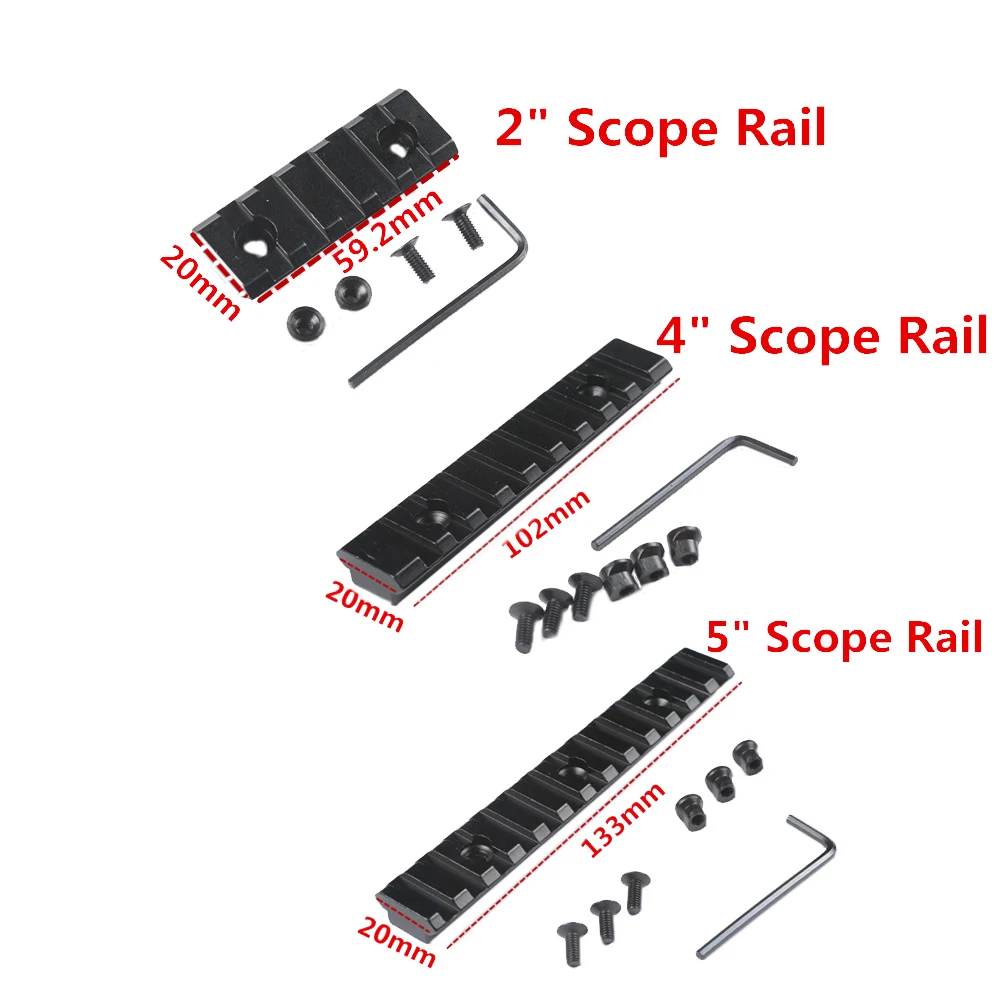 2" Scope Rail

20mm

59.2mm

4" Scope Rail

102mm

20mm

5" Scope Rail

133mm

20mm