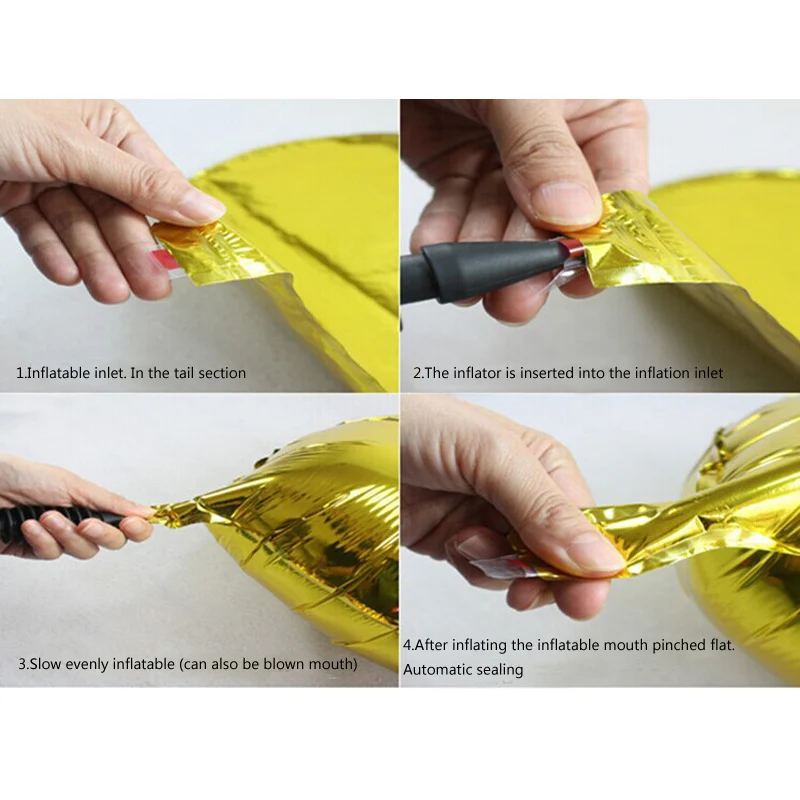 1.Inflatable inlet. In the tail section

2.The inflator is inserted into the inflation inlet

3.Slow evenly inflatable (can also be blown mouth)

4.After inflating the inflatable mouth pinched flat. Automatic sealing