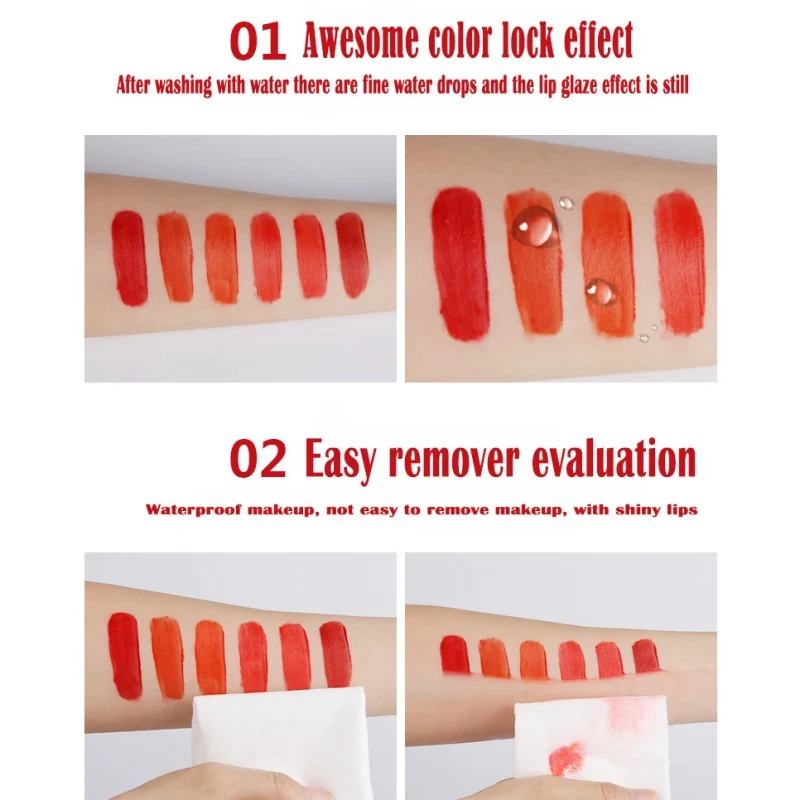 01 Awesome color lock effect
After washing with water there are fine water drops and the lip glaze effect is still

02 Easy remover evaluation
Waterproof makeup, not easy to remove makeup, with shiny lips