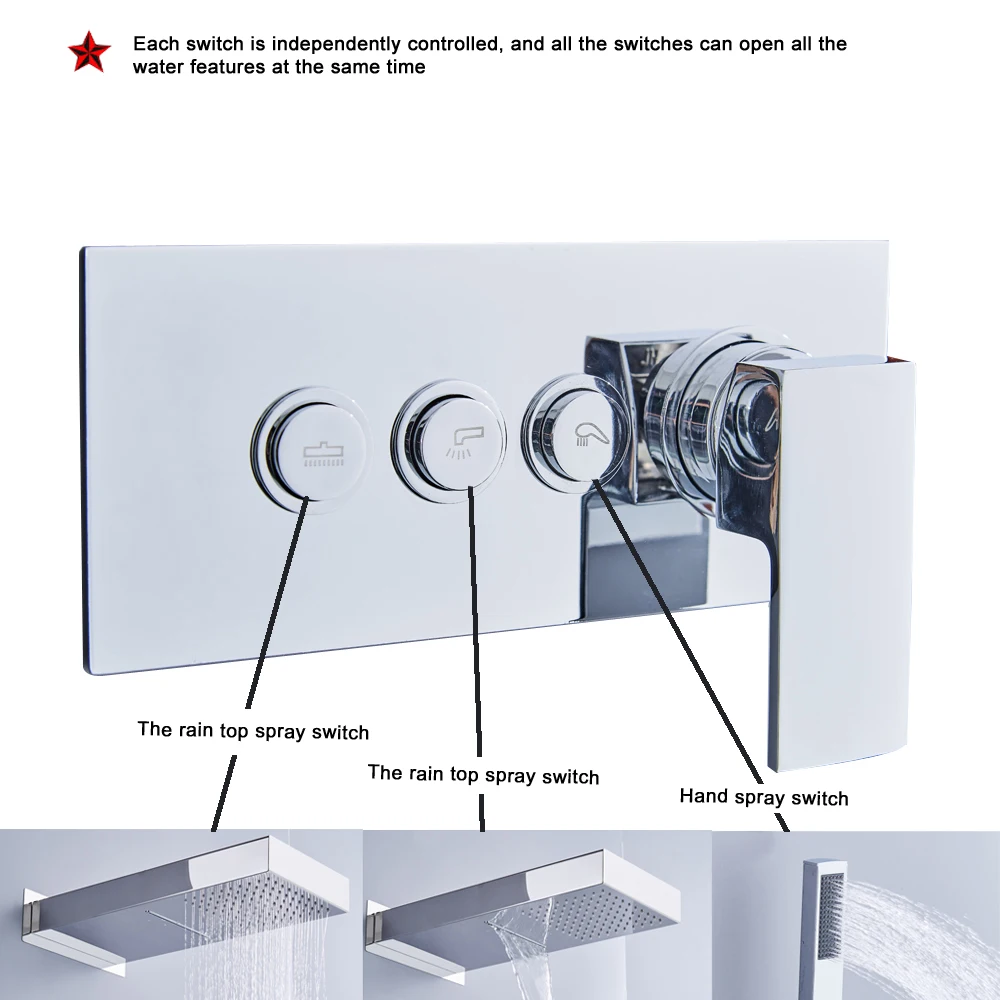 Each switch is independently controlled, and all the switches can open all the water features at the same time

The rain top spray switch

The rain top spray switch

Hand spray switch