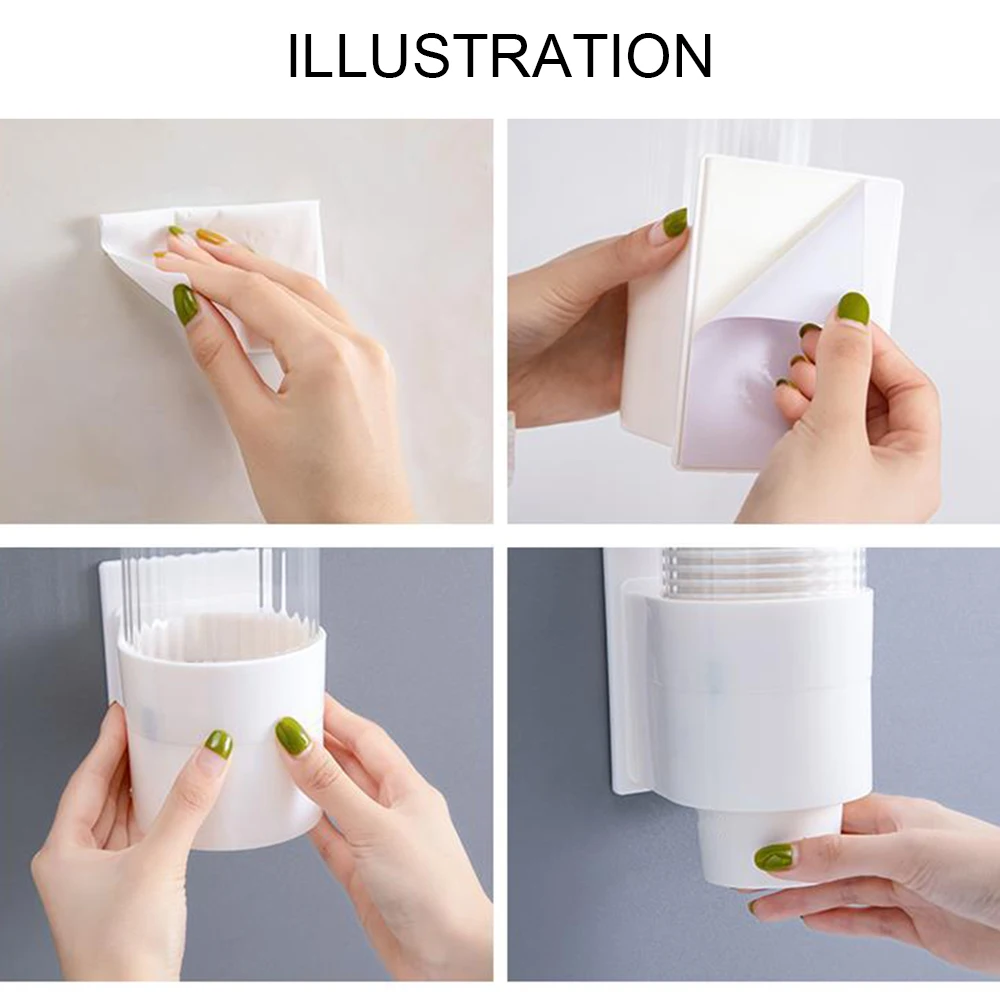 ILLUSTRATION