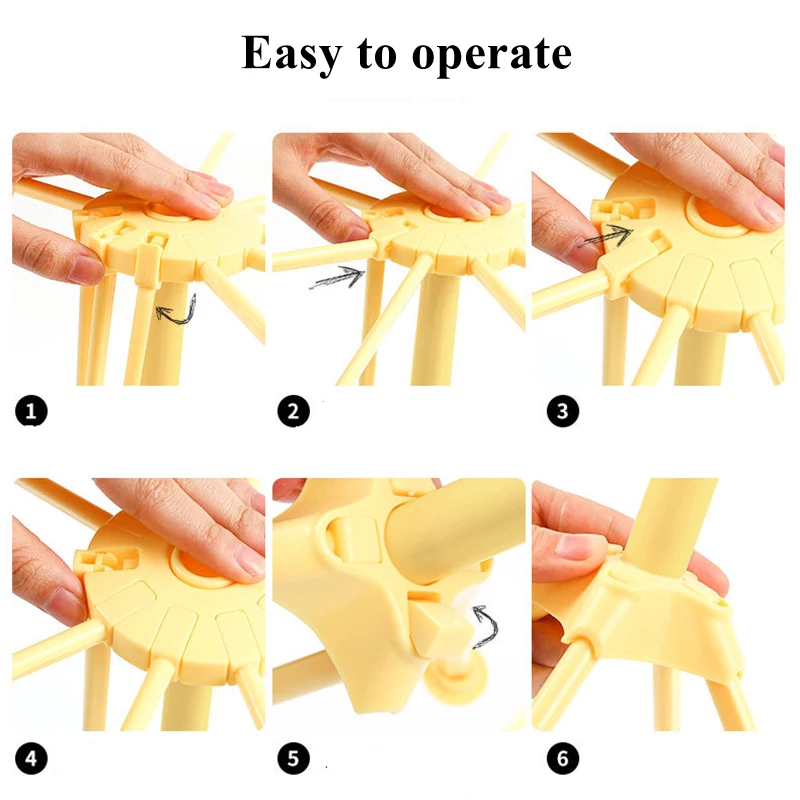 Easy to operate

1

2

3

4

5

6