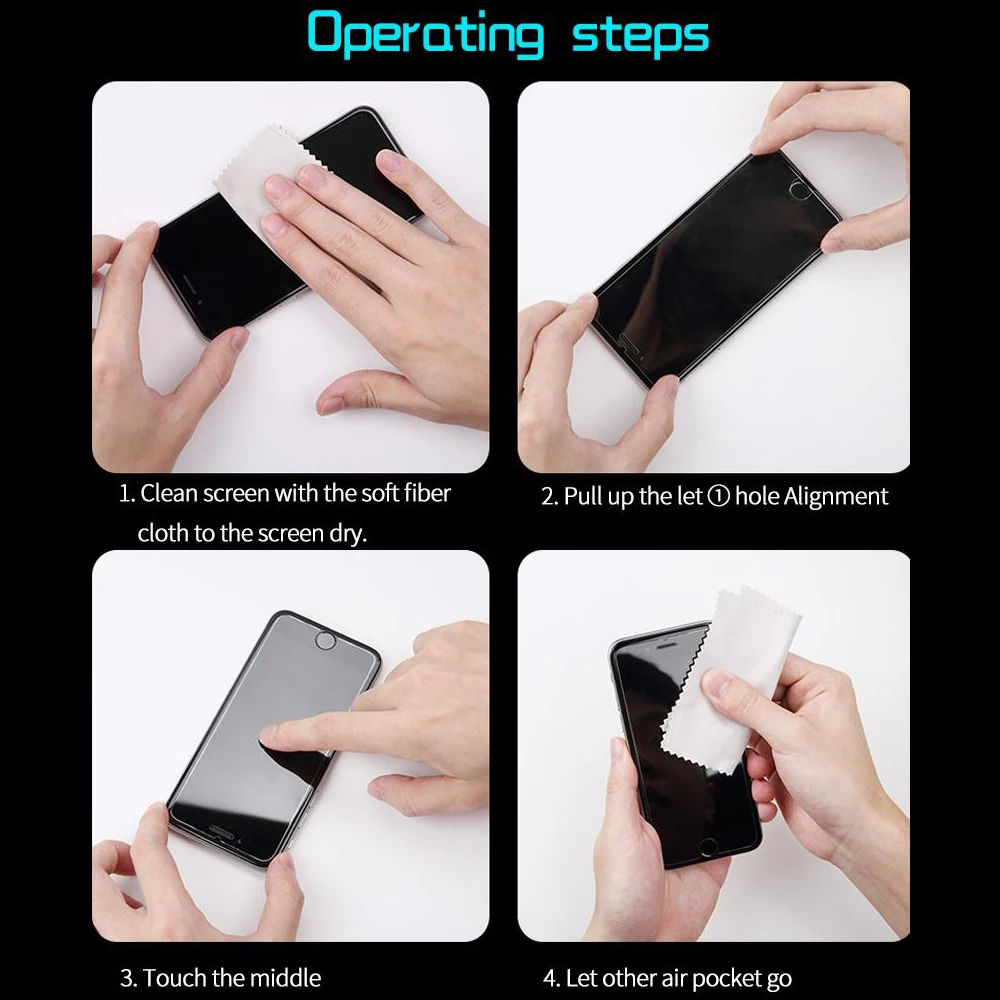 Operating steps

1. Clean screen with the soft fiber cloth to the screen dry.

2. Pull up the let ① hole Alignment

3. Touch the middle

4. Let other air pocket go