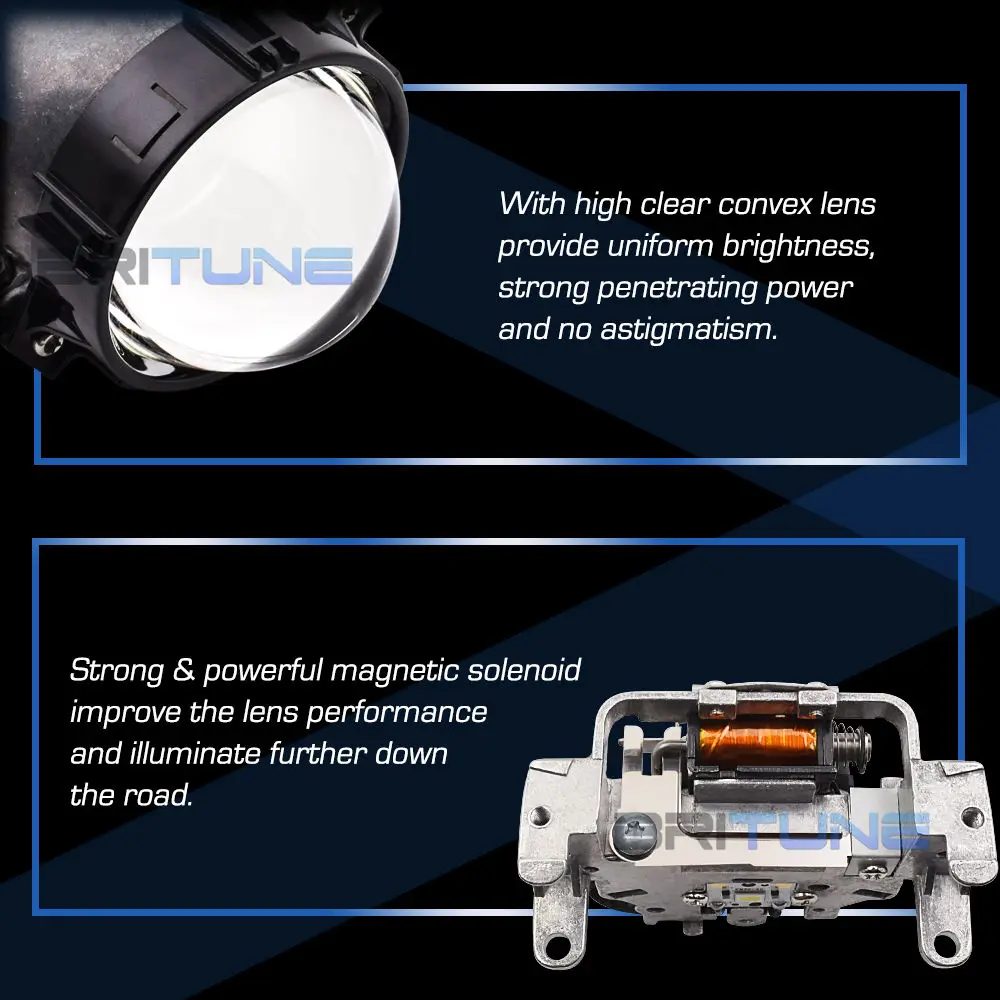 BRITUNE

With high clear convex lens provide uniform brightness, strong penetrating power and no astigmatism.

Strong & powerful magnetic solenoid improve the lens performance and illuminate further down the road.

BRITUNE