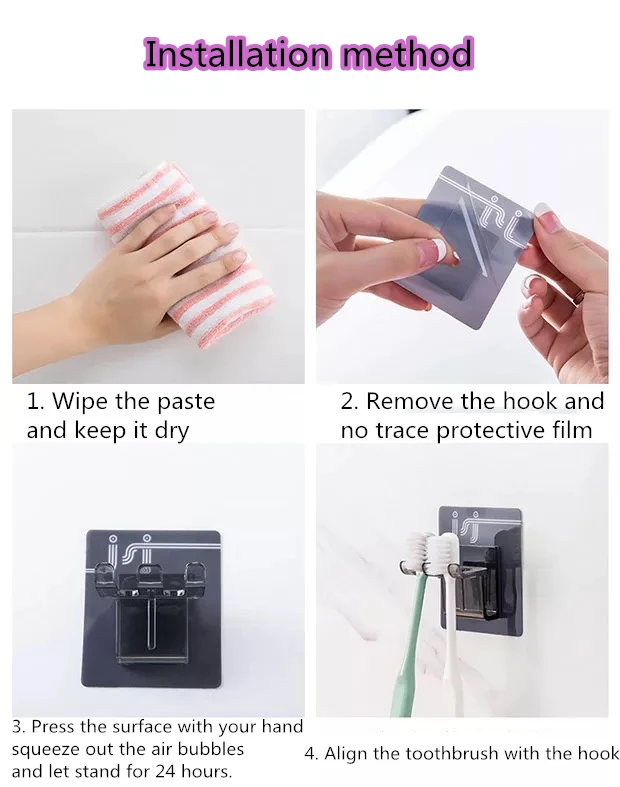 Installation method

1. Wipe the paste and keep it dry

2. Remove the hook and no trace protective film

3. Press the surface with your hand squeeze out the air bubbles and let stand for 24 hours.

4. Align the toothbrush with the hook