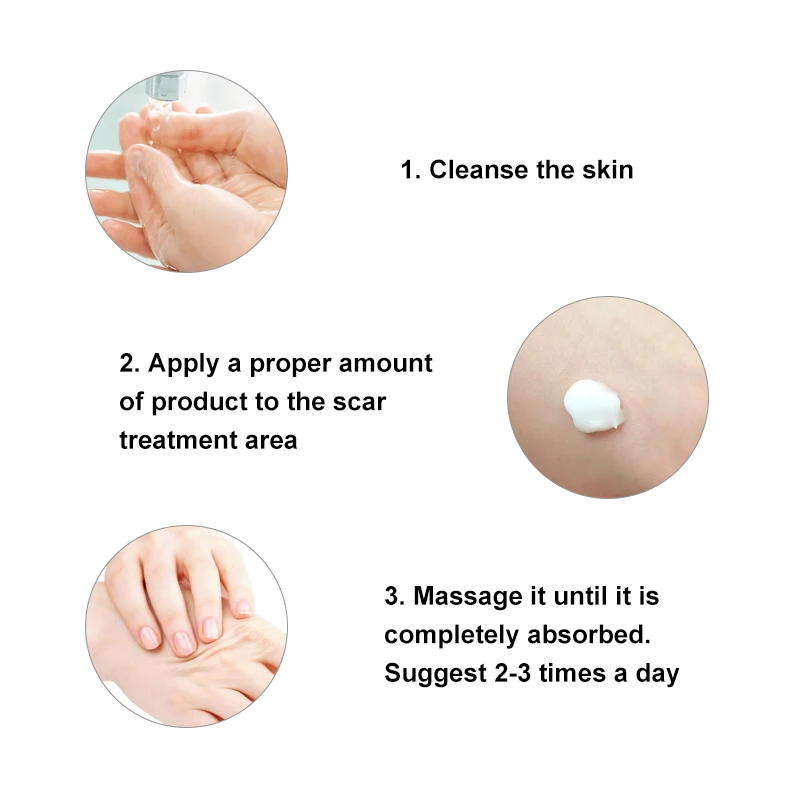 1. Cleanse the skin

2. Apply a proper amount of product to the scar treatment area

3. Massage it until it is completely absorbed. Suggest 2-3 times a day