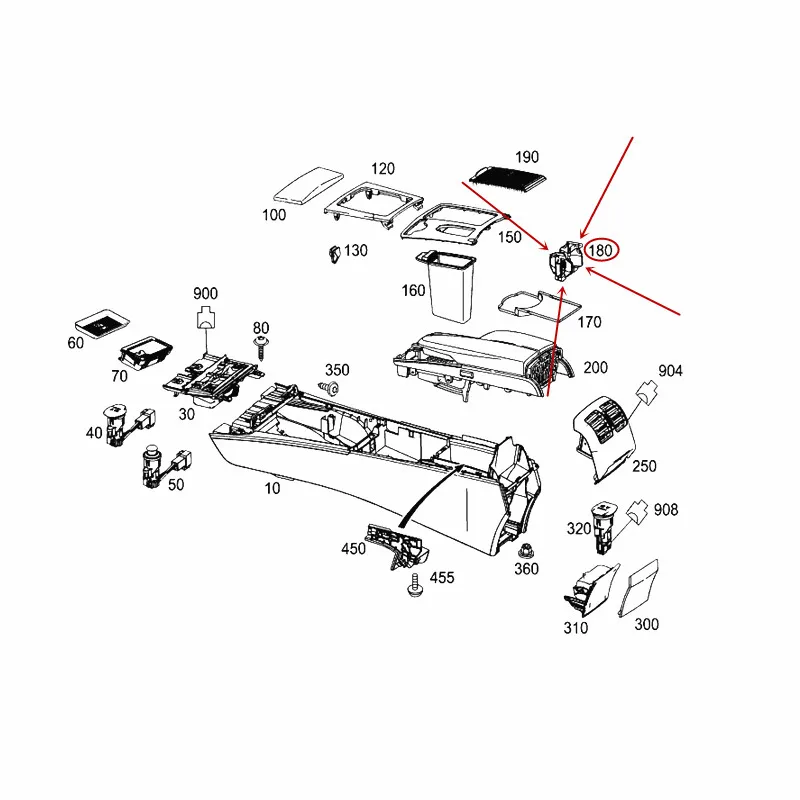 190
120
100
150
180
130
160
170
900
80
60
70
350
200
904
30
40
250
50
10
908
320
450
360
455
310
300