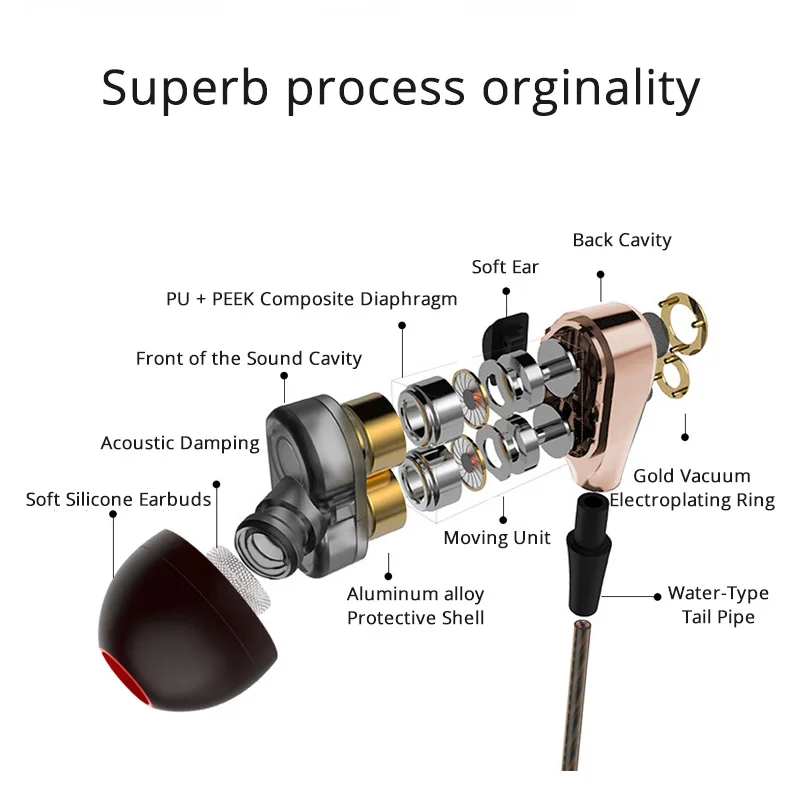 Superb process orginality

Back Cavity

Soft Ear

PU + PEEK Composite Diaphragm

Front of the Sound Cavity

Acoustic Damping

Soft Silicone Earbuds

Gold Vacuum Electroplating Ring

Moving Unit

Aluminum alloy Protective Shell

Water-Type Tail Pipe