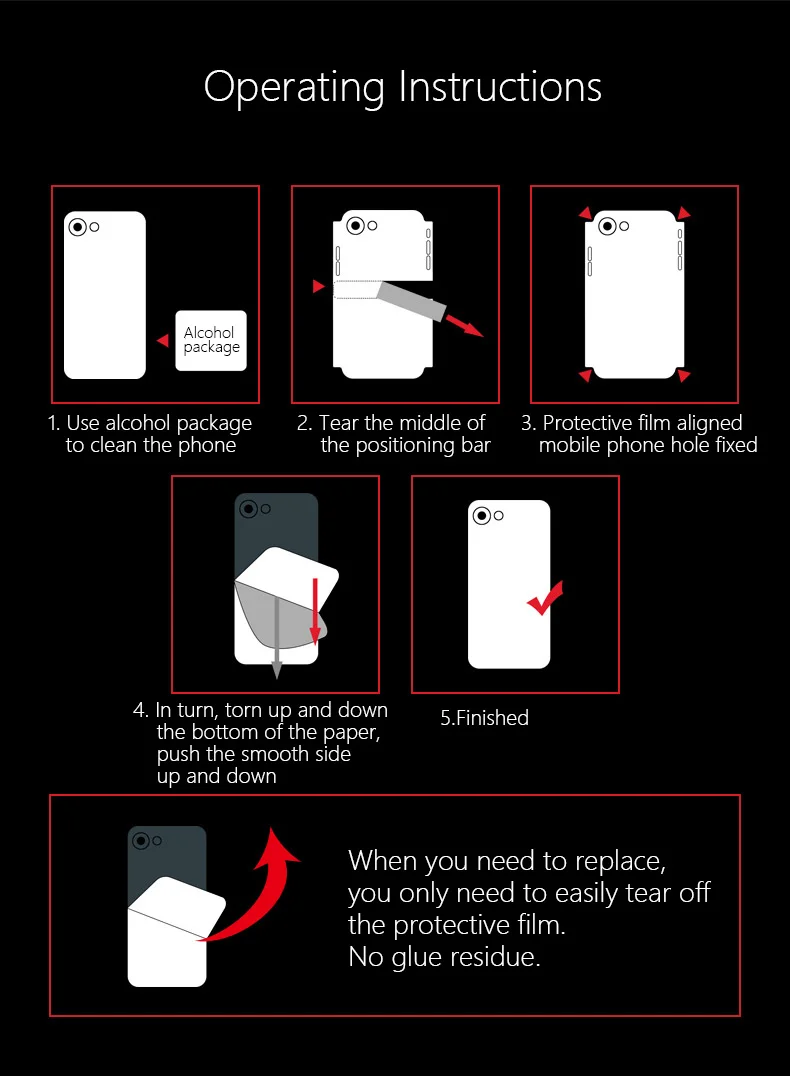 Operating Instructions

Alcohol package

1. Use alcohol package to clean the phone

2. Tear the middle of the positioning bar

3. Protective film aligned mobile phone hole fixed

4. In turn, torn up and down the bottom of the paper, push the smooth side up and down

5.Finished

When you need to replace, you only need to easily tear off the protective film.
No glue residue.