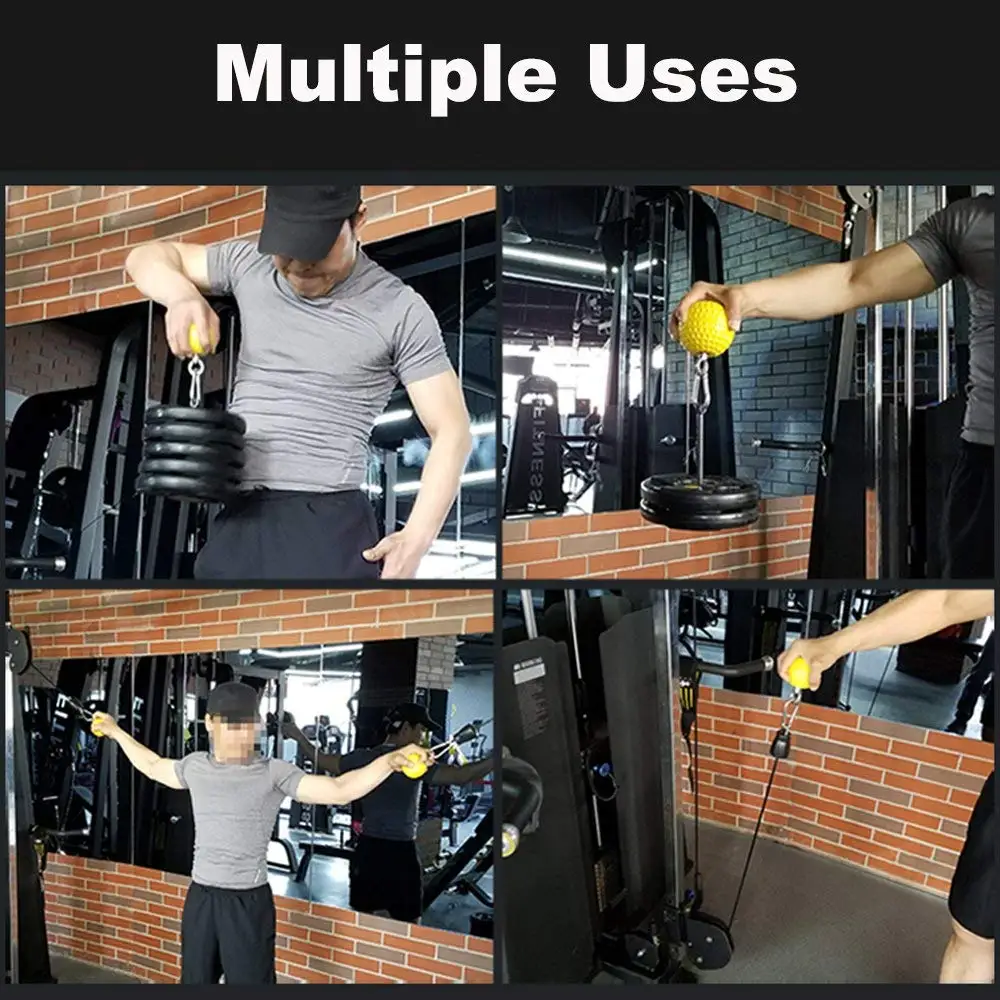 Multiple Uses