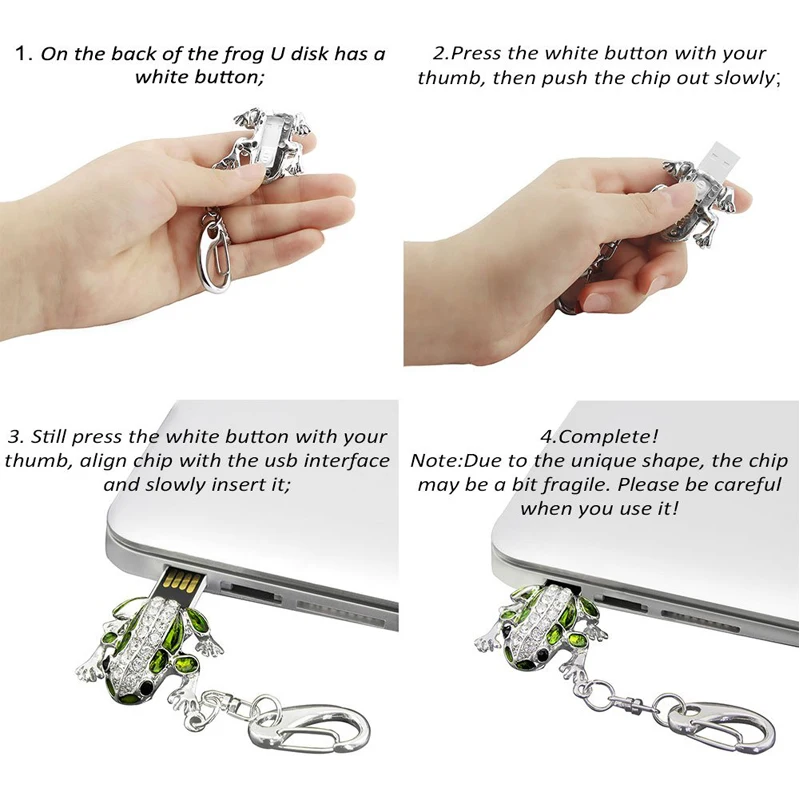 1. On the back of the frog U disk has a white button;

2.Press the white button with your thumb, then push the chip out slowly;

3. Still press the white button with your thumb, align chip with the usb interface and slowly insert it;

4.Complete!
Note:Due to the unique shape, the chip may be a bit fragile. Please be careful when you use it!