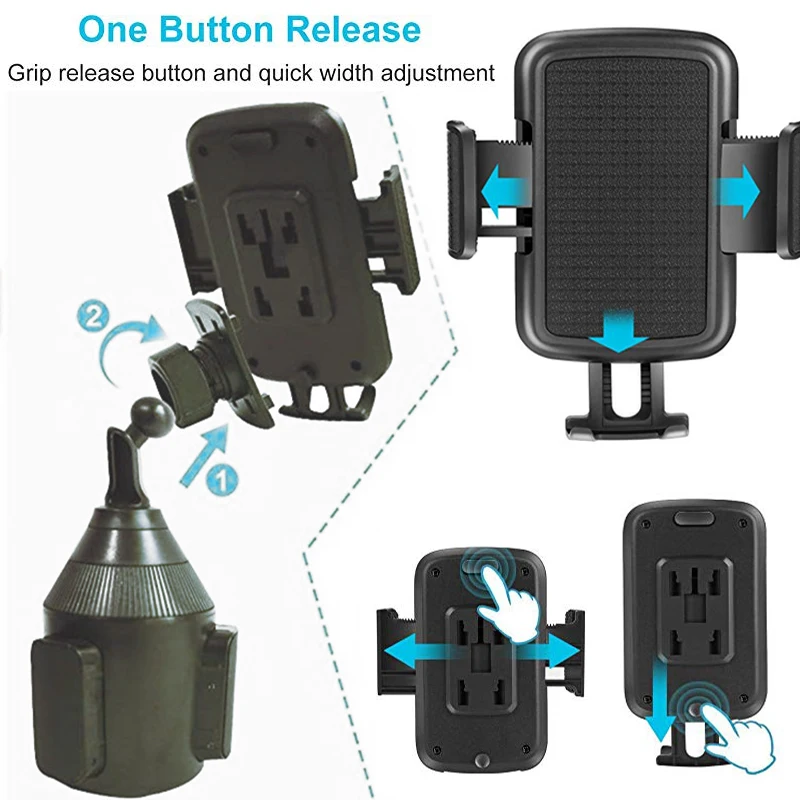 One Button Release

Grip release button and quick width adjustment

2

1