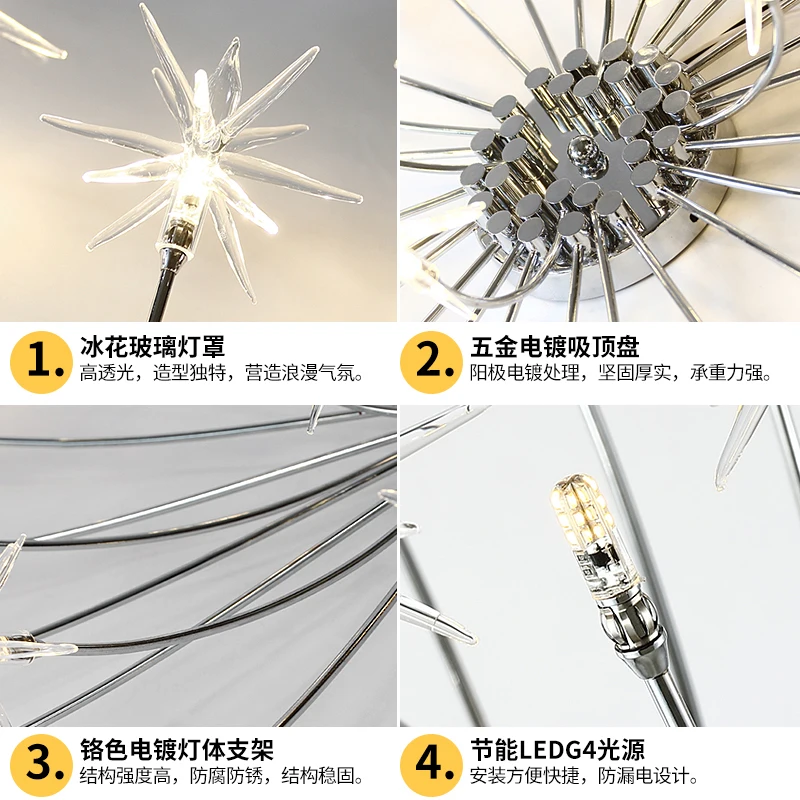 1. 冰花玻璃灯罩
高透光，造型独特，营造浪漫气氛。

2. 五金电镀吸顶盘
阳极电镀处理，坚固厚实，承重力强。

3. 铬色电镀灯体支架
结构强度高，防腐防锈，结构稳固。

4. 节能LEDG4光源
安装方便快捷，防漏电设计。