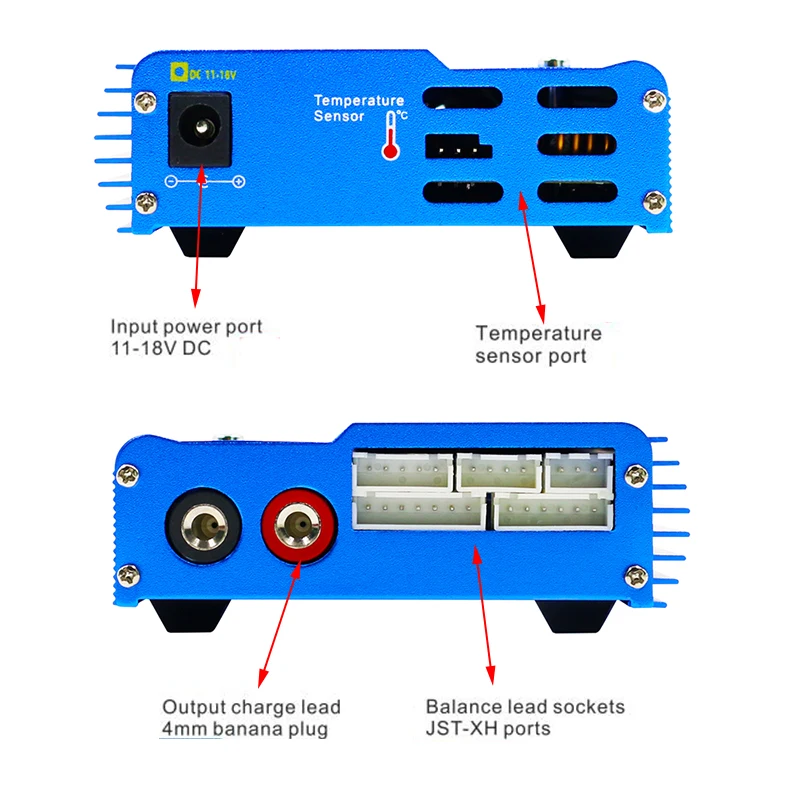 DC 11-18V

Temperature Sensor °C

Input power port
11-18V DC

Temperature
sensor port

Output charge lead
4mm banana plug

Balance lead sockets
JST-XH ports