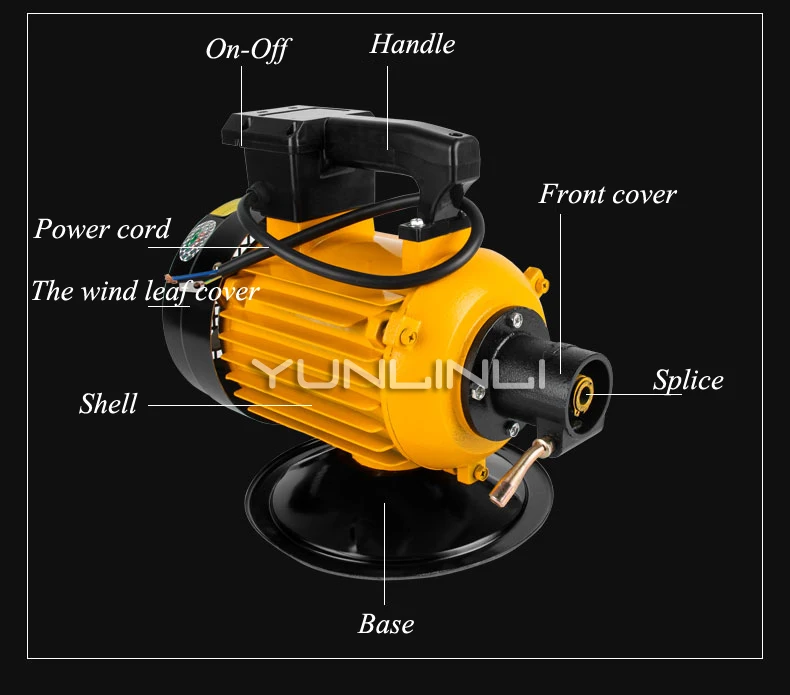 On-Off
Handle
Front cover
Power cord
The wind leaf cover
YUNLINLI
Splice
Shell
Base