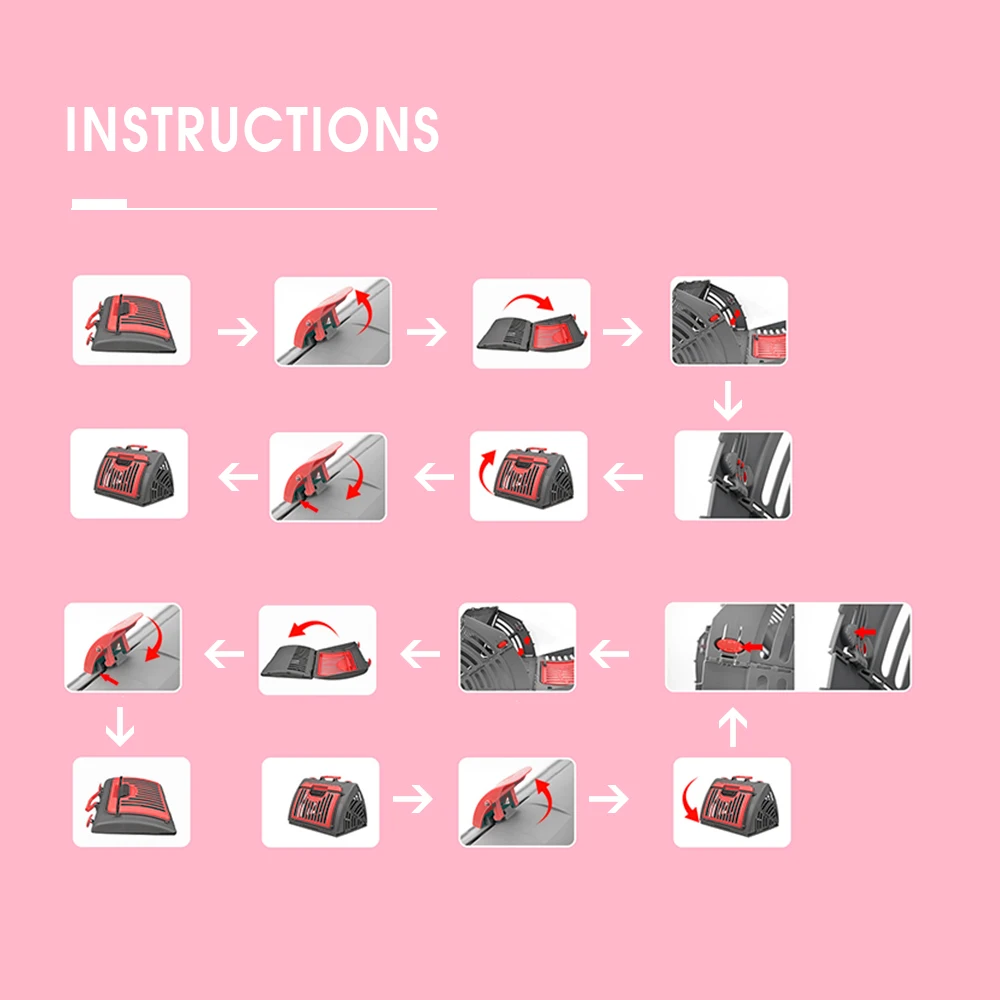 INSTRUCTIONS