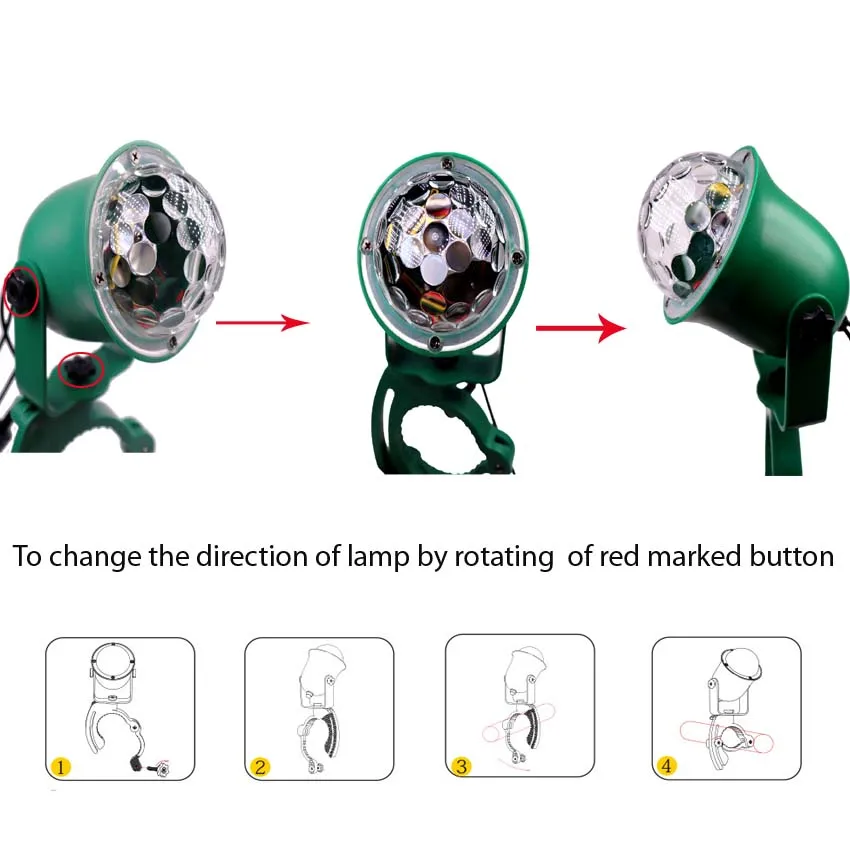 To change the direction of lamp by rotating  of red marked button

1

2

3

4