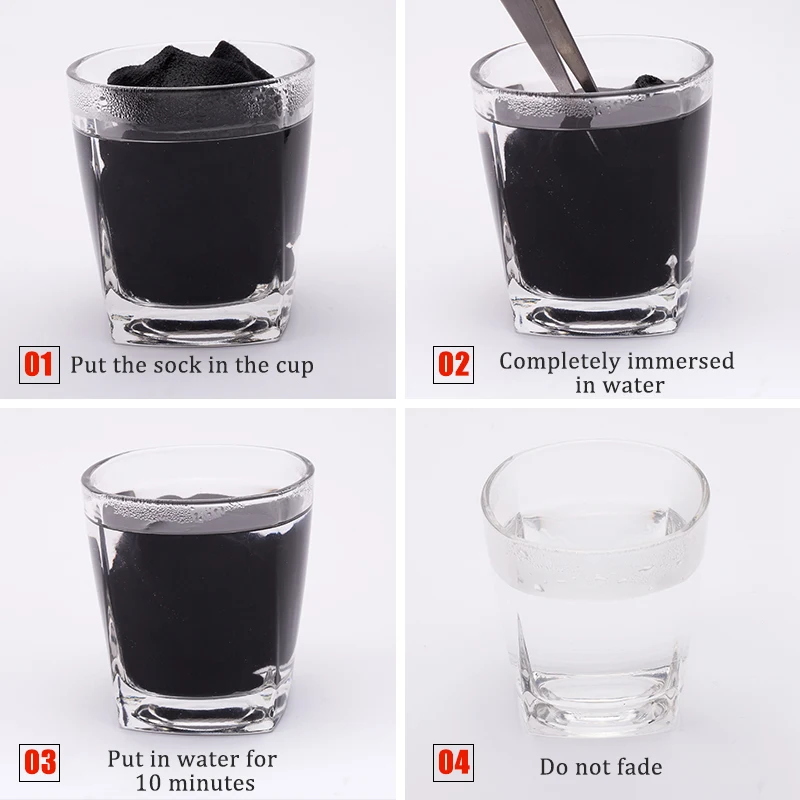 01 Put the sock in the cup

02 Completely immersed in water

03 Put in water for 10 minutes

04 Do not fade