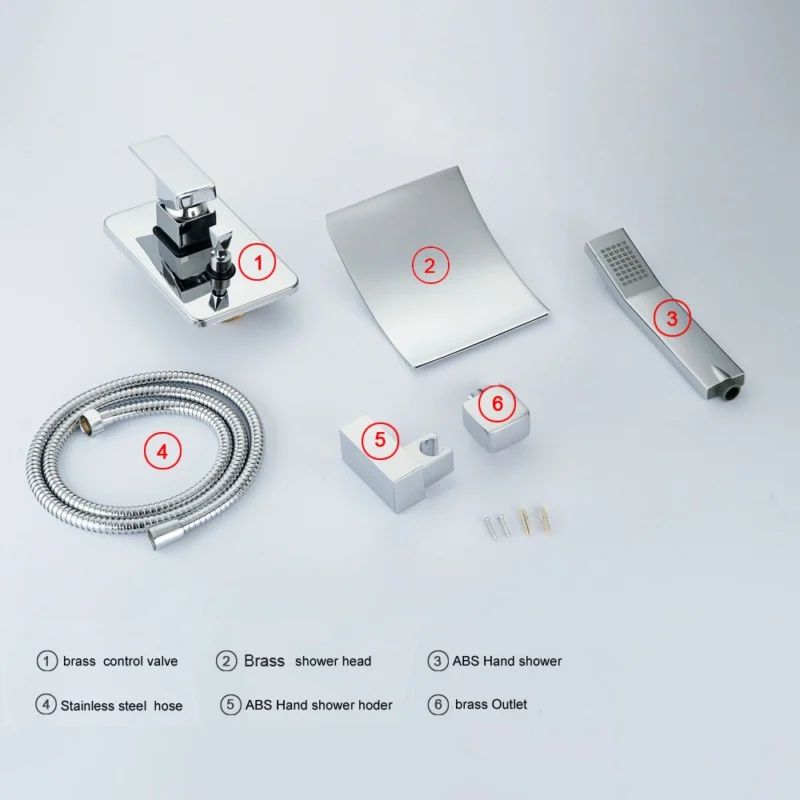 1
2
3
4
5
6

1 brass control valve
2 Brass shower head
3 ABS Hand shower
4 Stainless steel hose
5 ABS Hand shower hoder
6 brass Outlet