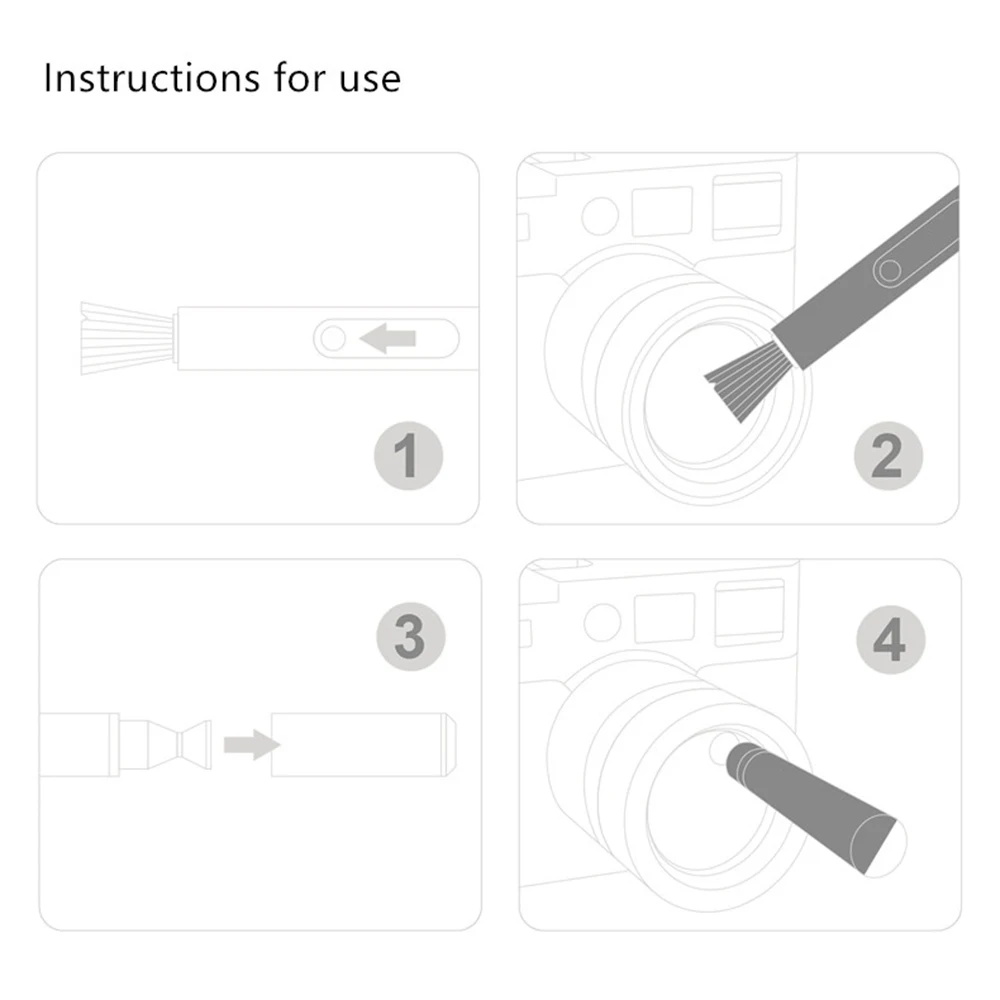 Instructions for use

1

2

3

4