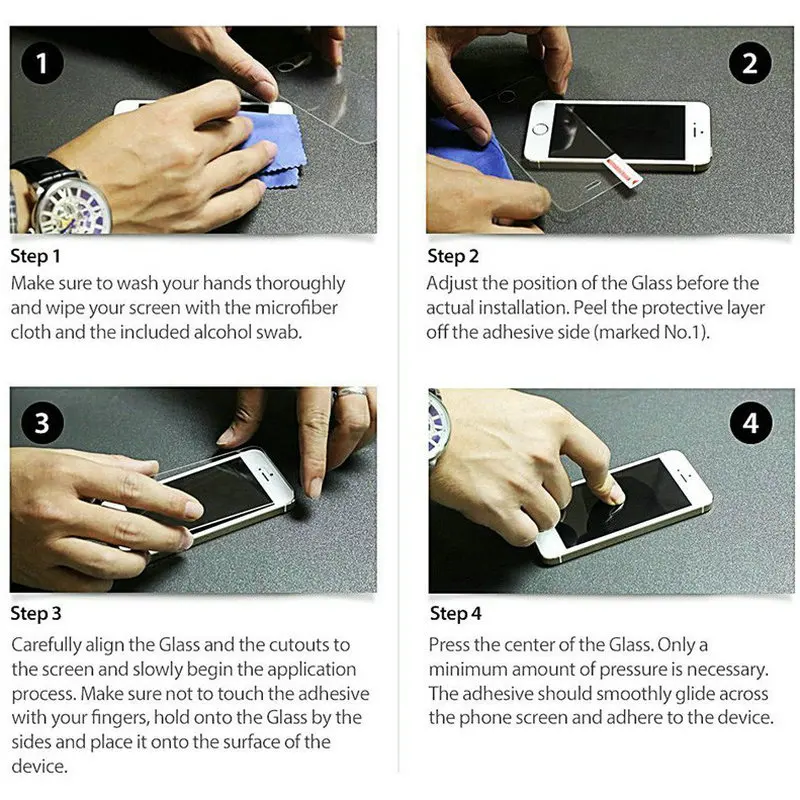 1

Step 1

Make sure to wash your hands thoroughly and wipe your screen with the microfiber cloth and the included alcohol swab.

2

Step 2

Adjust the position of the Glass before the actual installation. Peel the protective layer off the adhesive side (marked No.1).

3

Step 3

Carefully align the Glass and the cutouts to the screen and slowly begin the application process. Make sure not to touch the adhesive with your fingers, hold onto the Glass by the sides and place it onto the surface of the device.

4

Step 4

Press the center of the Glass. Only a minimum amount of pressure is necessary. The adhesive should smoothly glide across the phone screen and adhere to the device.