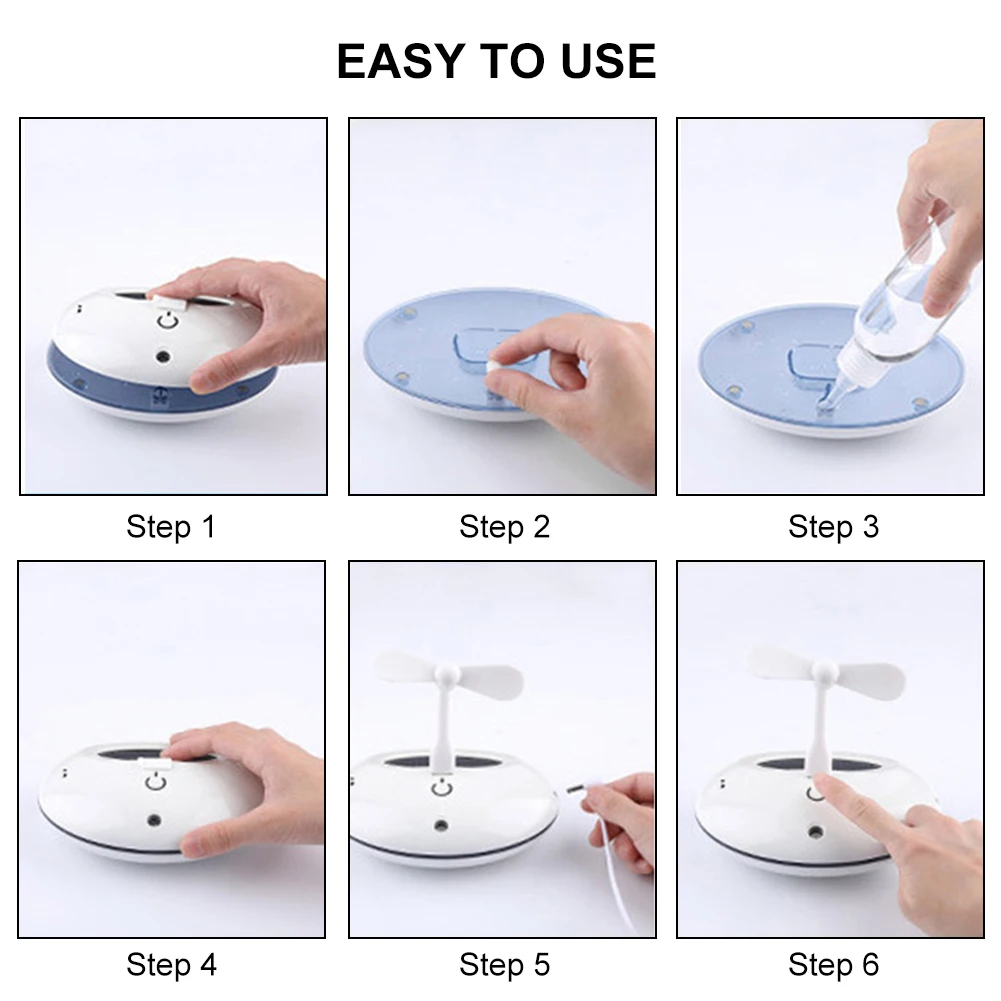 EASY TO USE

Step 1

Step 2

Step 3

Step 4

Step 5

Step 6