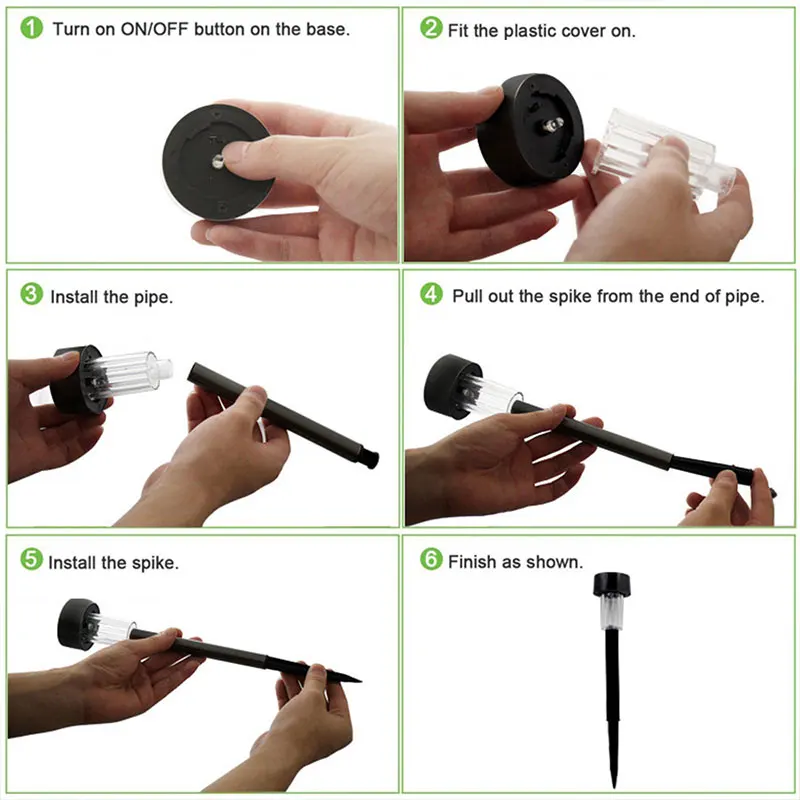 1 Turn on ON/OFF button on the base.

2 Fit the plastic cover on.

3 Install the pipe.

4 Pull out the spike from the end of pipe.

5 Install the spike.

6 Finish as shown.