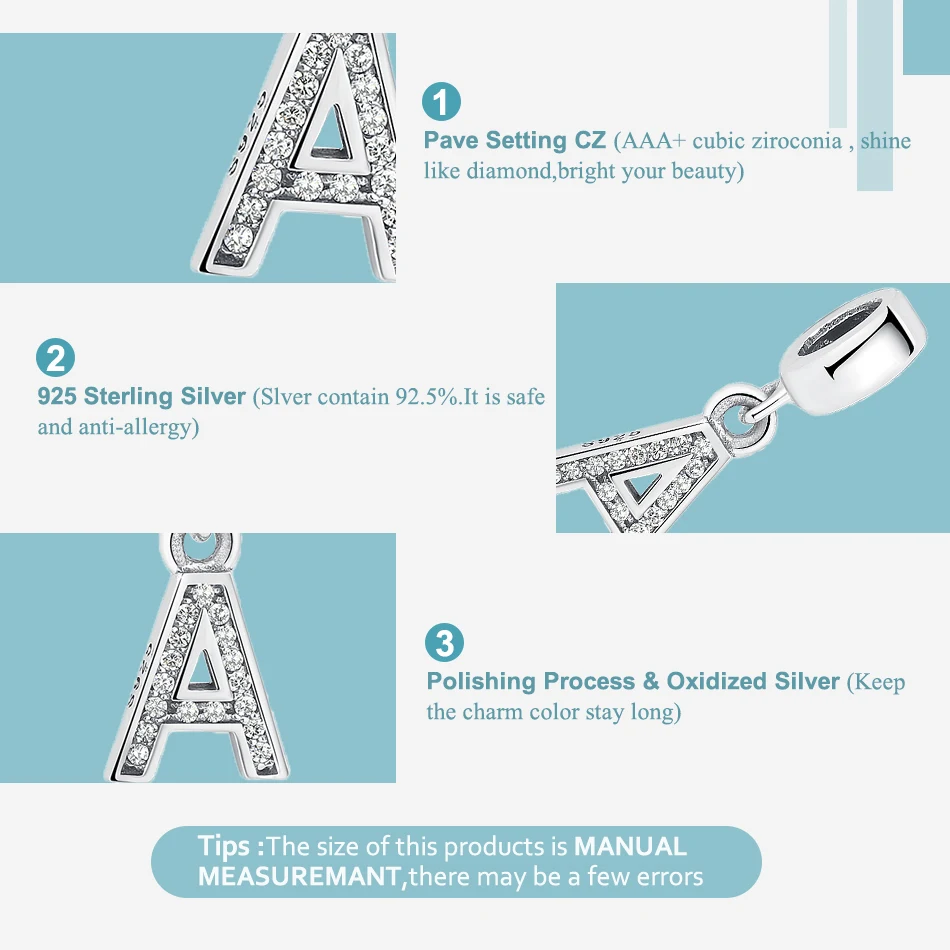 1

Pave Setting CZ (AAA+ cubic ziroconia , shine like diamond,bright your beauty)

2

925 Sterling Silver (Slver contain 92.5%.It is safe and anti-allergy)

3

Polishing Process & Oxidized Silver (Keep the charm color stay long)

Tips :The size of this products is MANUAL MEASUREMANT,there may be a few errors