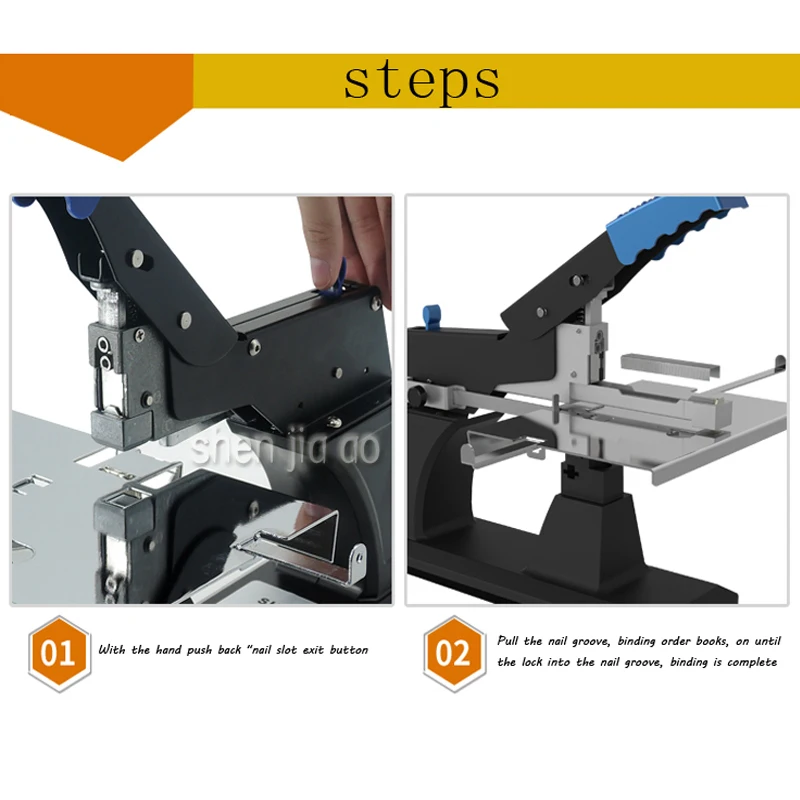 steps

shen jia ao

01 With the hand push back "nail slot exit button

02 Pull the nail groove, binding order books, on until the lock into the nail groove, binding is complete