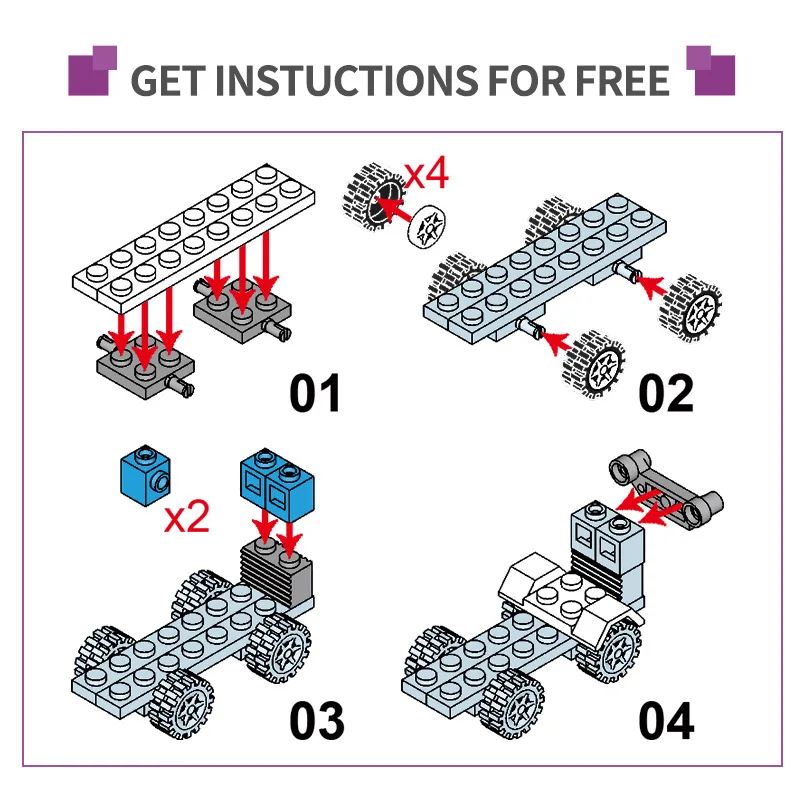 GET INSTUCTIONS FOR FREE

x4

01

02

x2

03

04