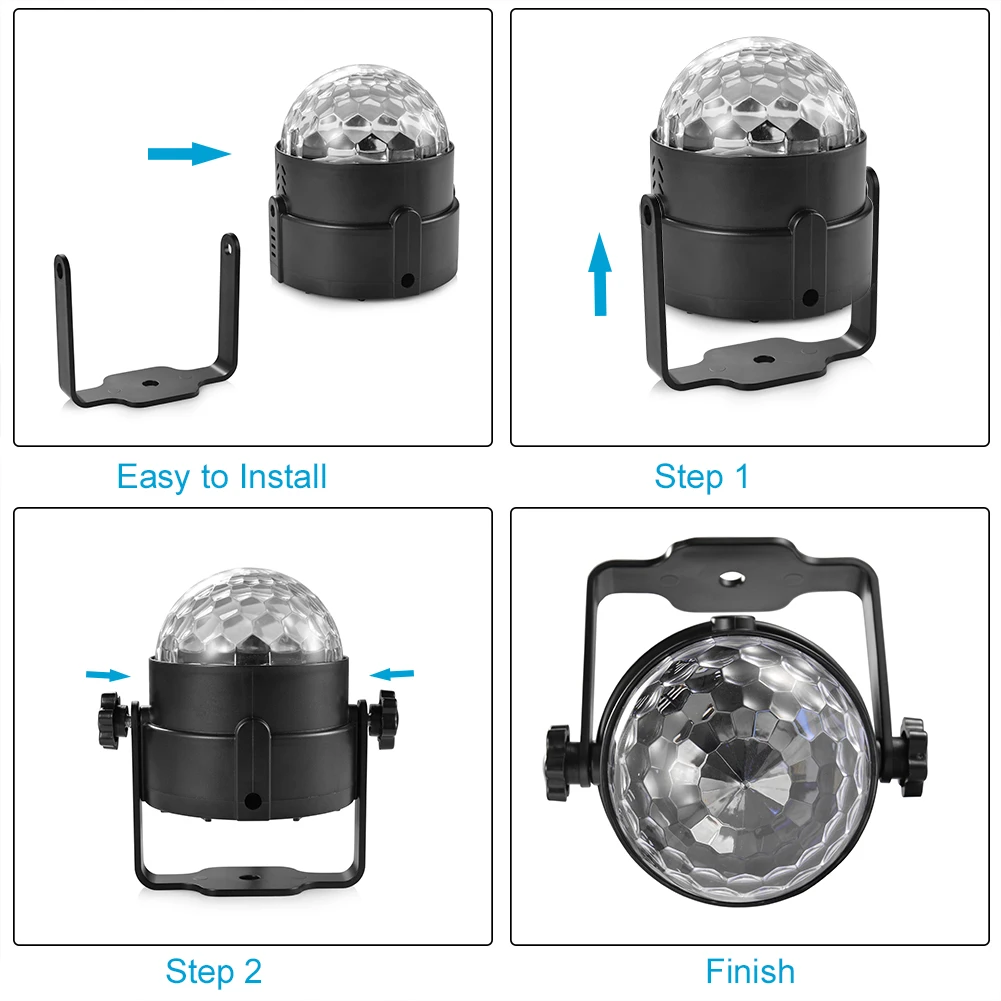 Easy to Install

Step 1

Step 2

Finish