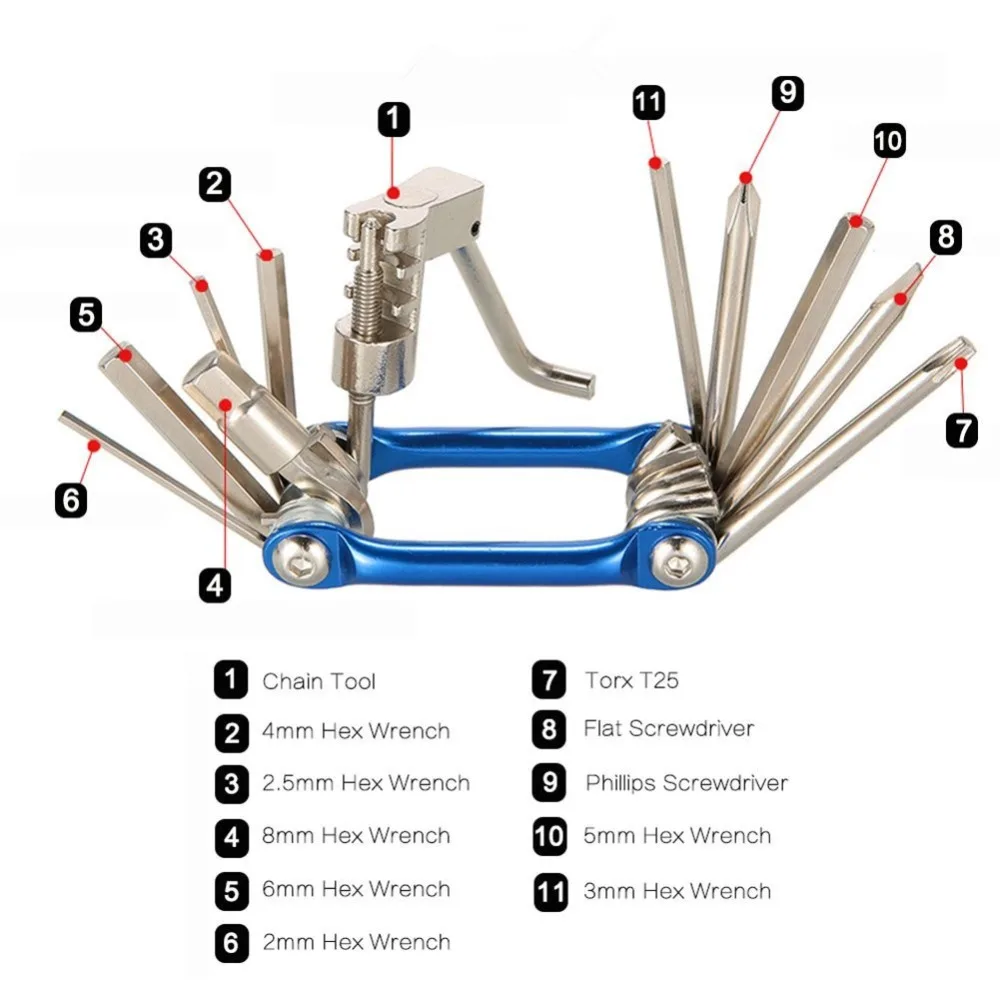 1
2
3
5
6
4
11
9
10
8
7

1 Chain Tool
2 4mm Hex Wrench
3 2.5mm Hex Wrench
4 8mm Hex Wrench
5 6mm Hex Wrench
6 2mm Hex Wrench

7 Torx T25
8 Flat Screwdriver
9 Phillips Screwdriver
10 5mm Hex Wrench
11 3mm Hex Wrench