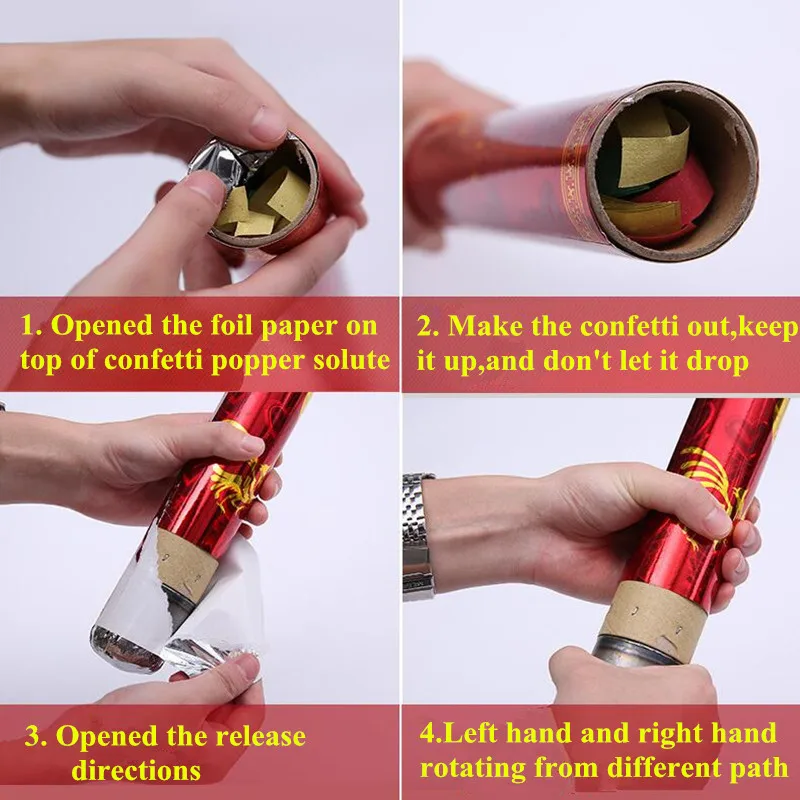 1. Opened the foil paper on top of confetti popper solute

2. Make the confetti out,keep it up,and don't let it drop

3. Opened the release directions

4.Left hand and right hand rotating from different path