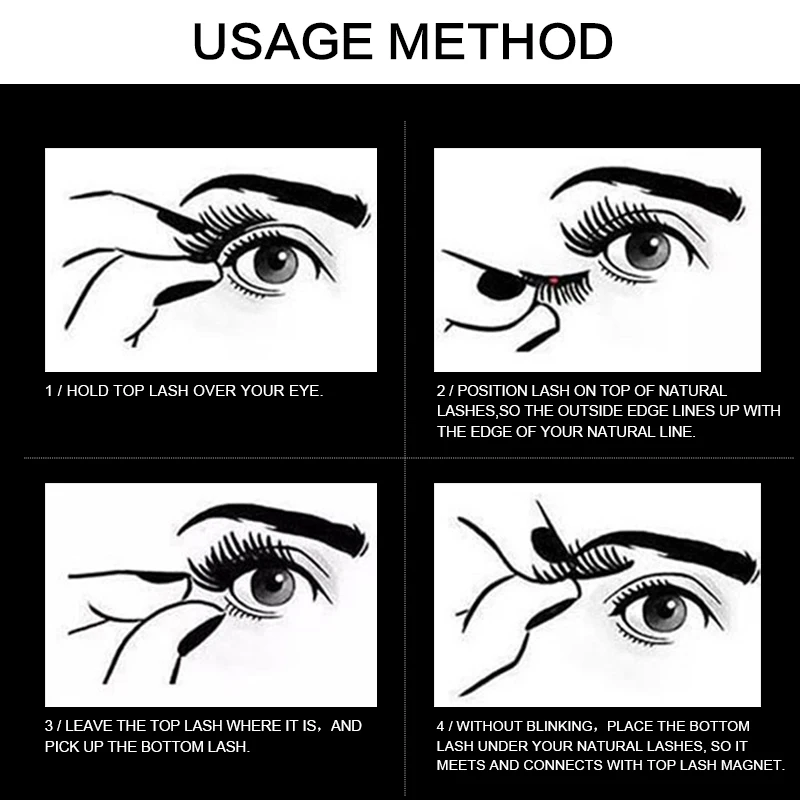 USAGE METHOD

1 / HOLD TOP LASH OVER YOUR EYE.

2 / POSITION LASH ON TOP OF NATURAL LASHES,SO THE OUTSIDE EDGE LINES UP WITH THE EDGE OF YOUR NATURAL LINE.

3 / LEAVE THE TOP LASH WHERE IT IS，AND PICK UP THE BOTTOM LASH.

4 / WITHOUT BLINKING，PLACE THE BOTTOM LASH UNDER YOUR NATURAL LASHES, SO IT MEETS AND CONNECTS WITH TOP LASH MAGNET.