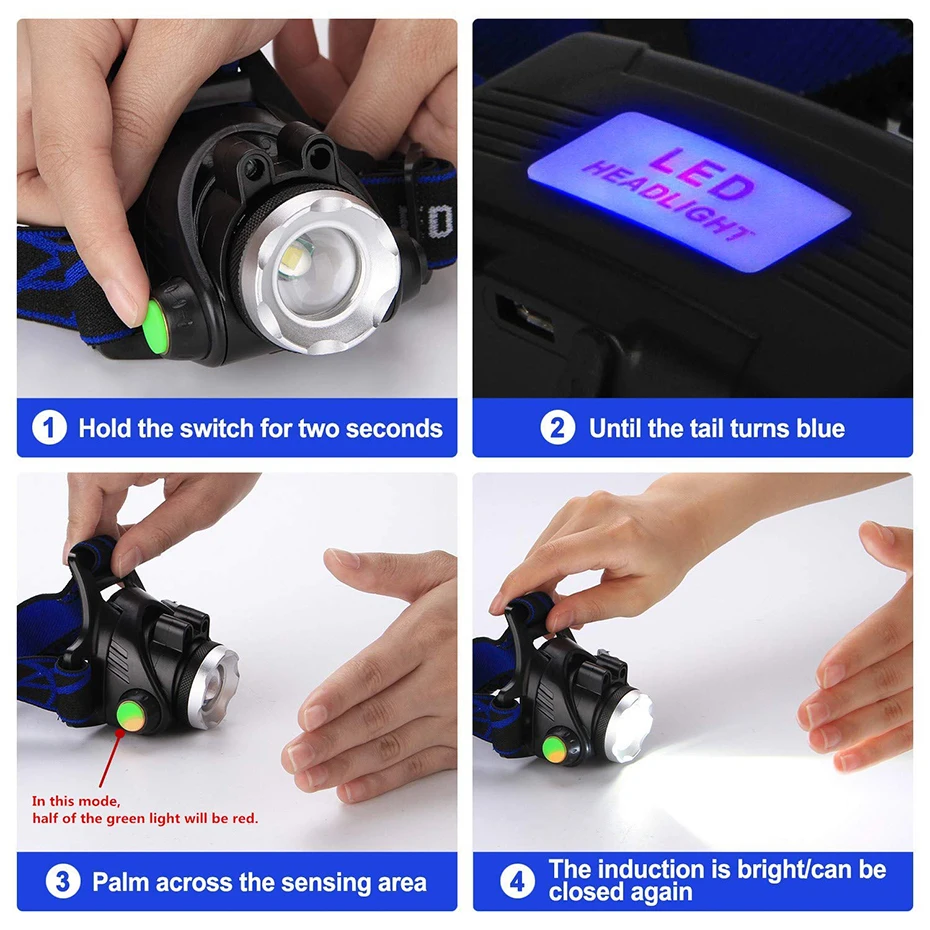 1 Hold the switch for two seconds

LED HEADLIGHT

2 Until the tail turns blue

In this mode, half of the green light will be red.

3 Palm across the sensing area

4 The induction is bright/can be closed again