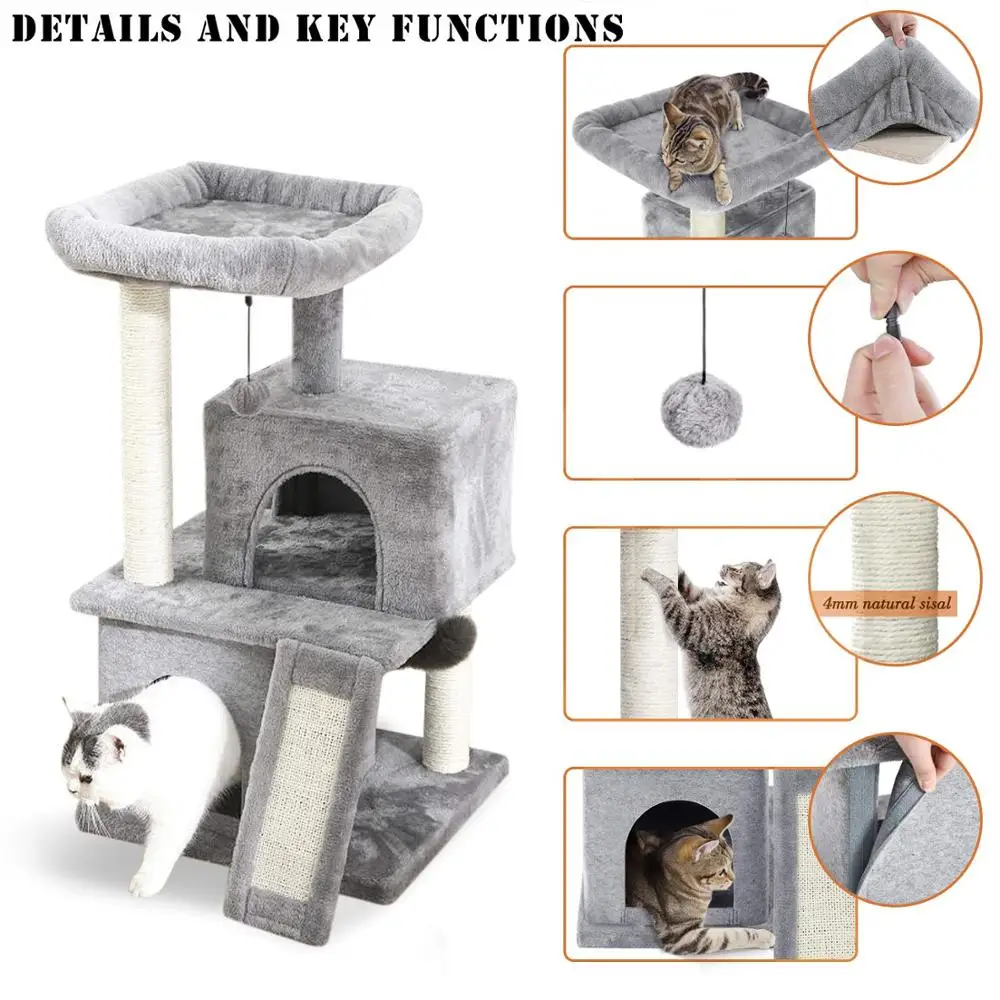 DETAILS AND KEY FUNCTIONS

4mm natural sisal