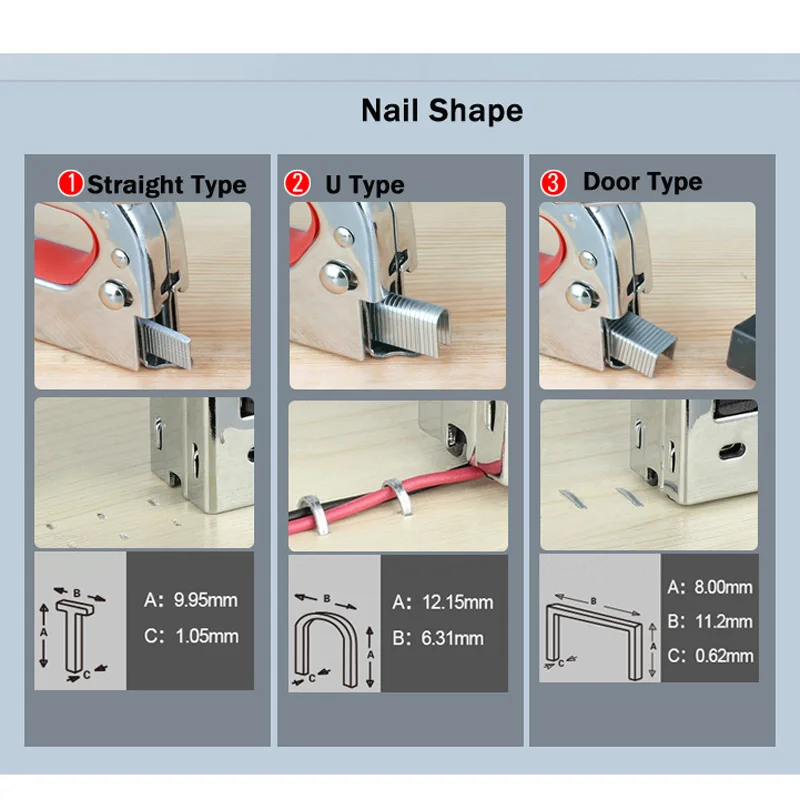 Nail Shape

1 Straight Type

B
A
C

A: 9.95mm
C: 1.05mm

2 U Type

B
A
C

A: 12.15mm
B: 6.31mm

3 Door Type

B
A
C

A: 8.00mm
B: 11.2mm
C: 0.62mm