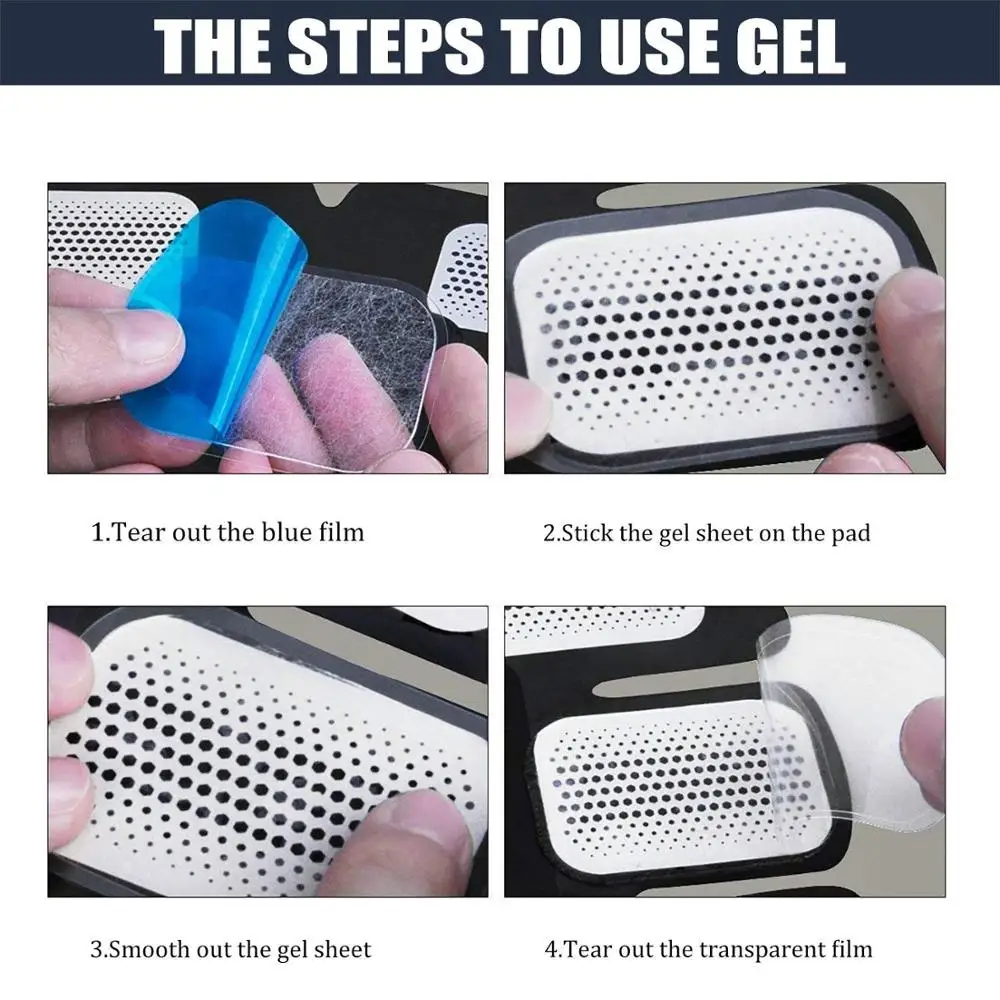 THE STEPS TO USE GEL

1.Tear out the blue film

2.Stick the gel sheet on the pad

3.Smooth out the gel sheet

4.Tear out the transparent film